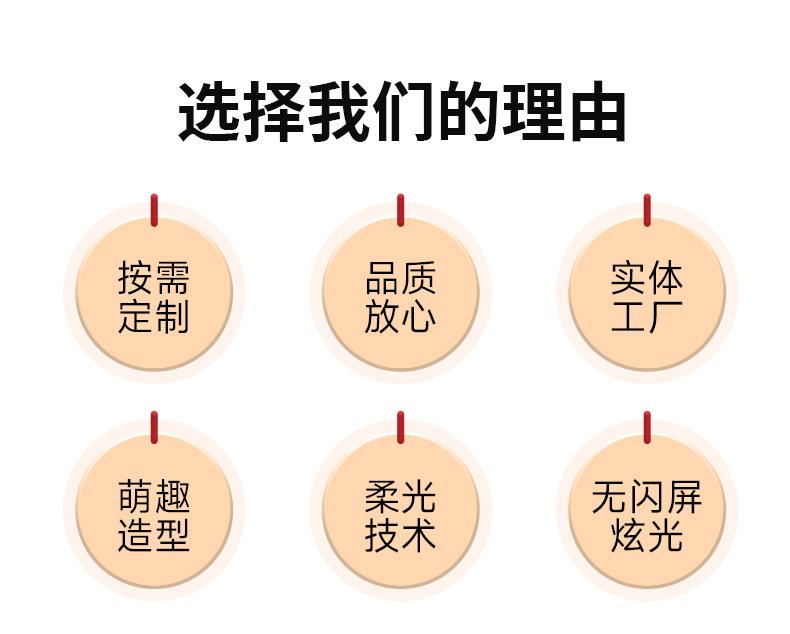 选择我们的理由

按需
定制

品质
放心

实体
工厂

萌趣
造型

柔光
技术

无闪屏
炫光