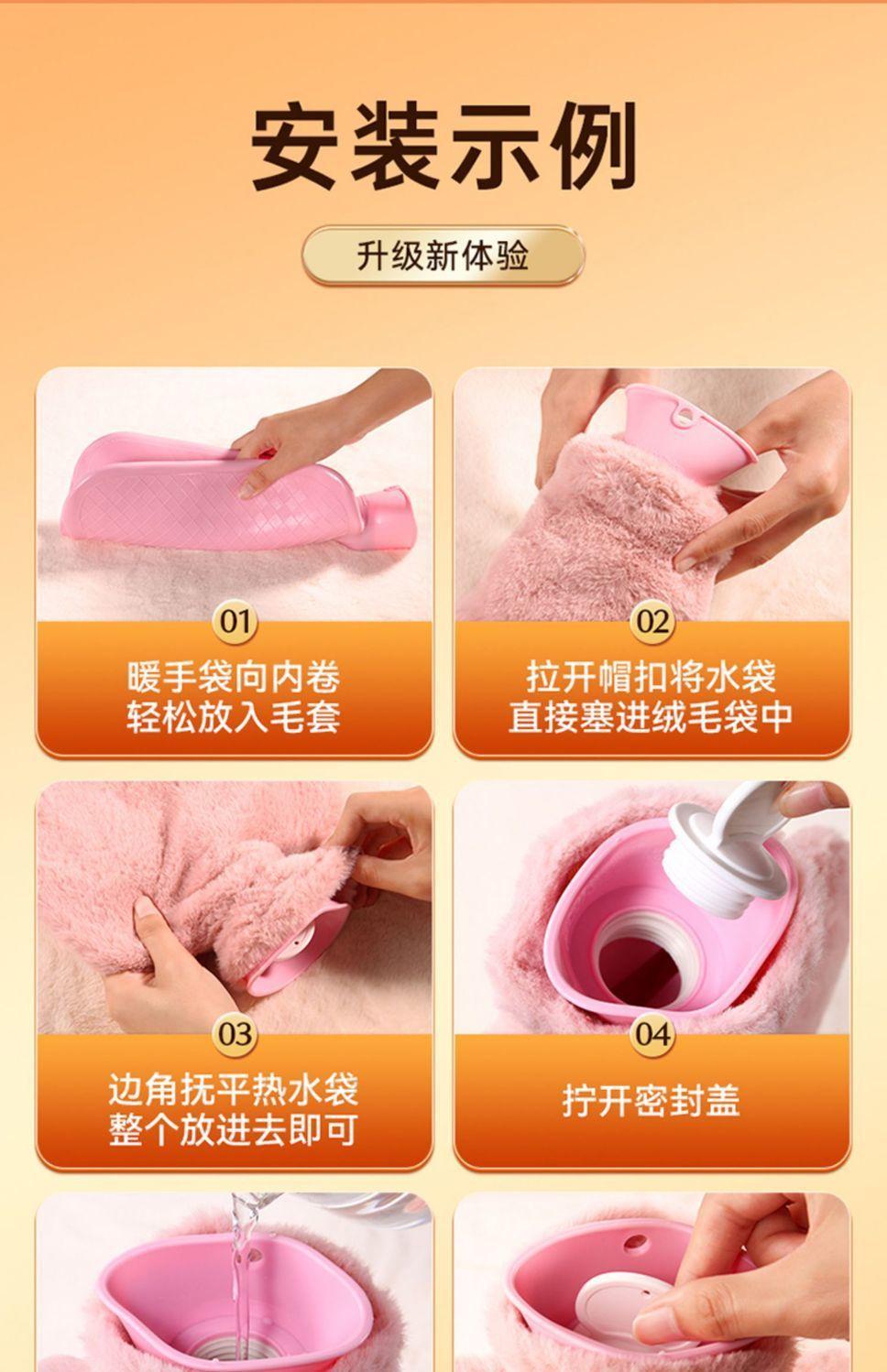 安装示例

升级新体验

01

暖手袋向内卷
轻松放入毛套

02

拉开帽扣将水袋
直接塞进绒毛袋中

03

边角抚平热水袋
整个放进去即可

04

拧开密封盖