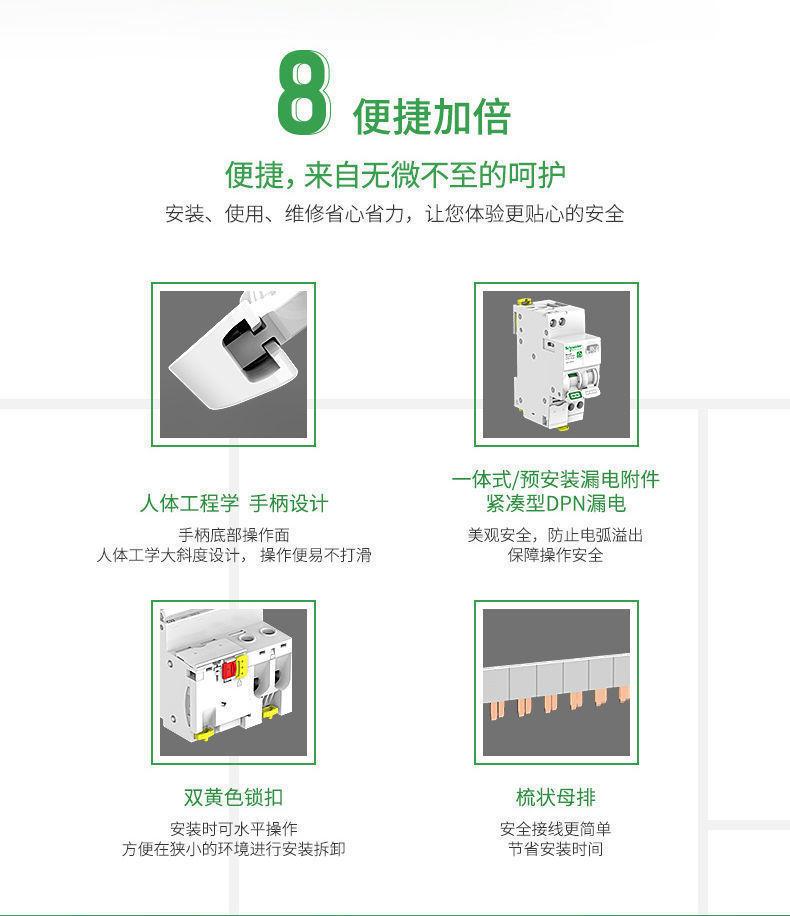 8 便捷加倍

便捷，来自无微不至的呵护

安装、使用、维修省心省力，让您体验更贴心的安全

人体工程学 手柄设计

手柄底部操作面
人体工学大斜度设计，操作便易不打滑

一体式/预安装漏电附件
紧凑型DPN漏电

美观安全，防止电弧溢出
保障操作安全

双黄色锁扣

安装时可水平操作
方便在狭小的环境进行安装拆卸

梳状母排

安全接线更简单
节省安装时间