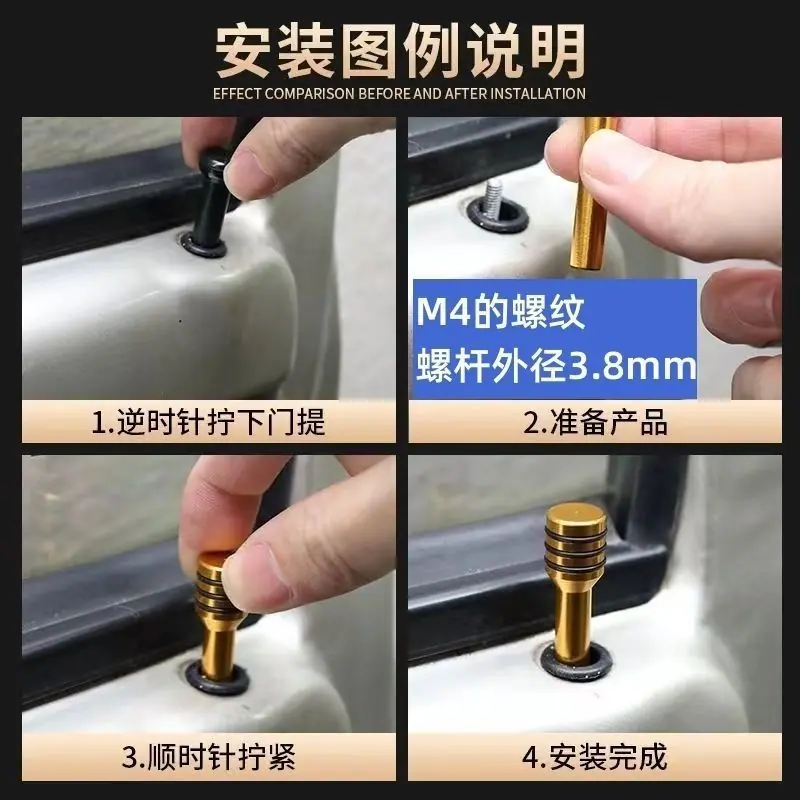 安装图例说明
EFFECT COMPARISON BEFORE AND AFTER INSTALLATION

1.逆时针拧下门提

M4的螺纹
螺杆外径3.8mm

2.准备产品

3.顺时针拧紧

4.安装完成