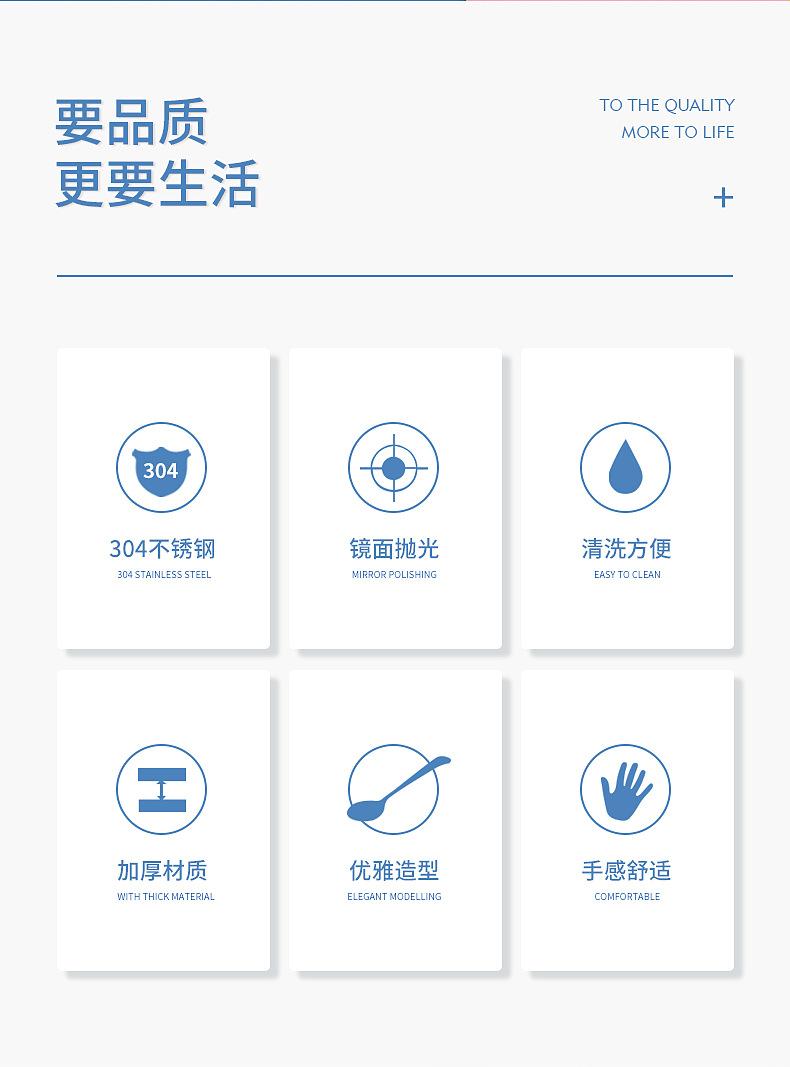 要品质
更要生活

TO THE QUALITY
MORE TO LIFE

+

304

304不锈钢
304 STAINLESS STEEL

镜面抛光
MIRROR POLISHING

清洗方便
EASY TO CLEAN

加厚材质
WITH THICK MATERIAL

优雅造型
ELEGANT MODELLING

手感舒适
COMFORTABLE