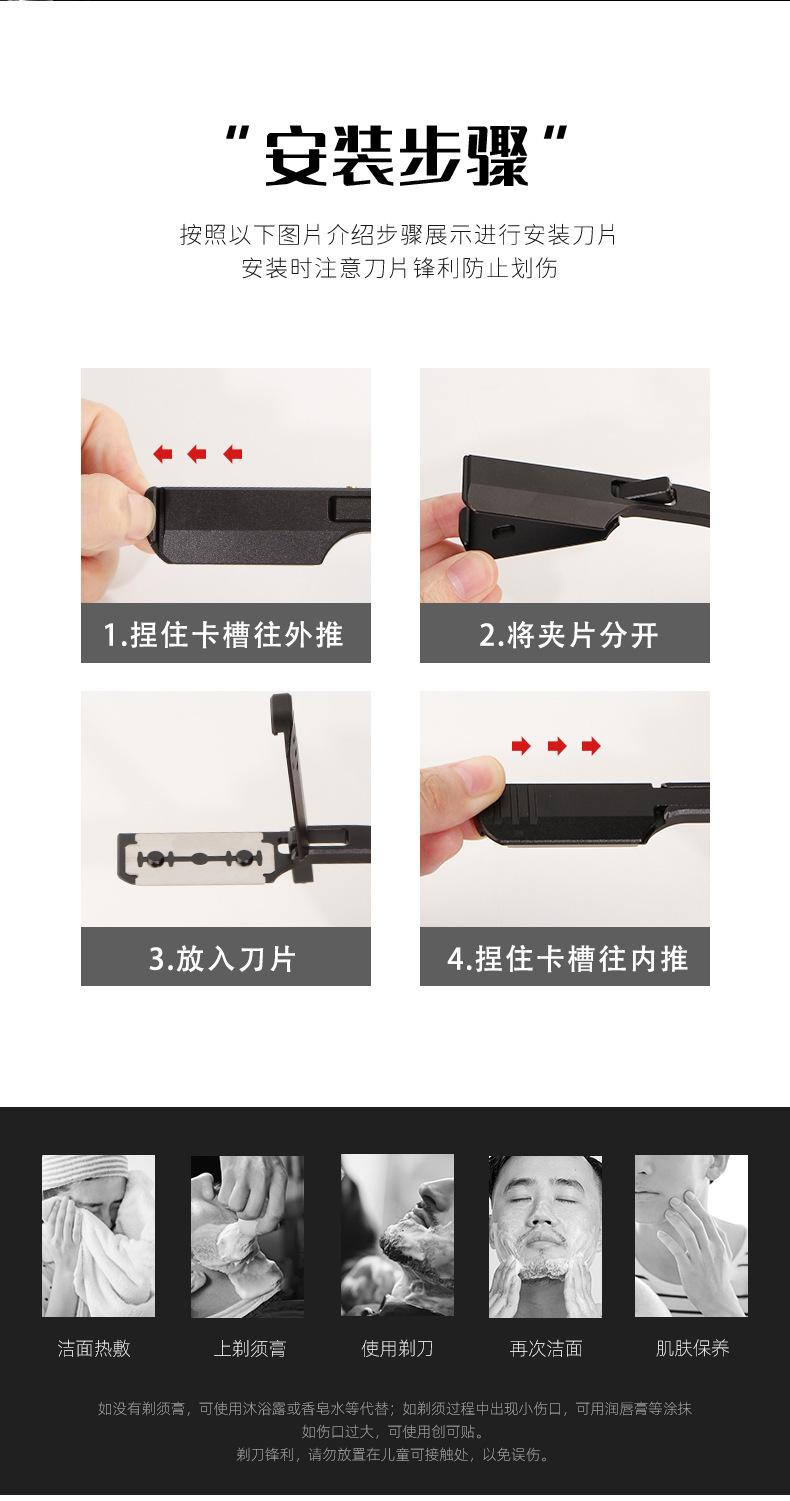 “安装步骤”

按照以下图片介绍步骤展示进行安装刀片
安装时注意刀片锋利防止划伤

1.捏住卡槽往外推

2.将夹片分开

3.放入刀片

4.捏住卡槽往内推

洁面热敷

上剃须膏

使用剃刀

再次洁面

肌肤保养

如没有剃须膏，可使用沐浴露或香皂水等代替；如剃须过程中出现小伤口，可用润唇膏等涂抹
如伤口过大，可使用创可贴。
剃刀锋利，请勿放置在儿童可接触处，以免误伤。