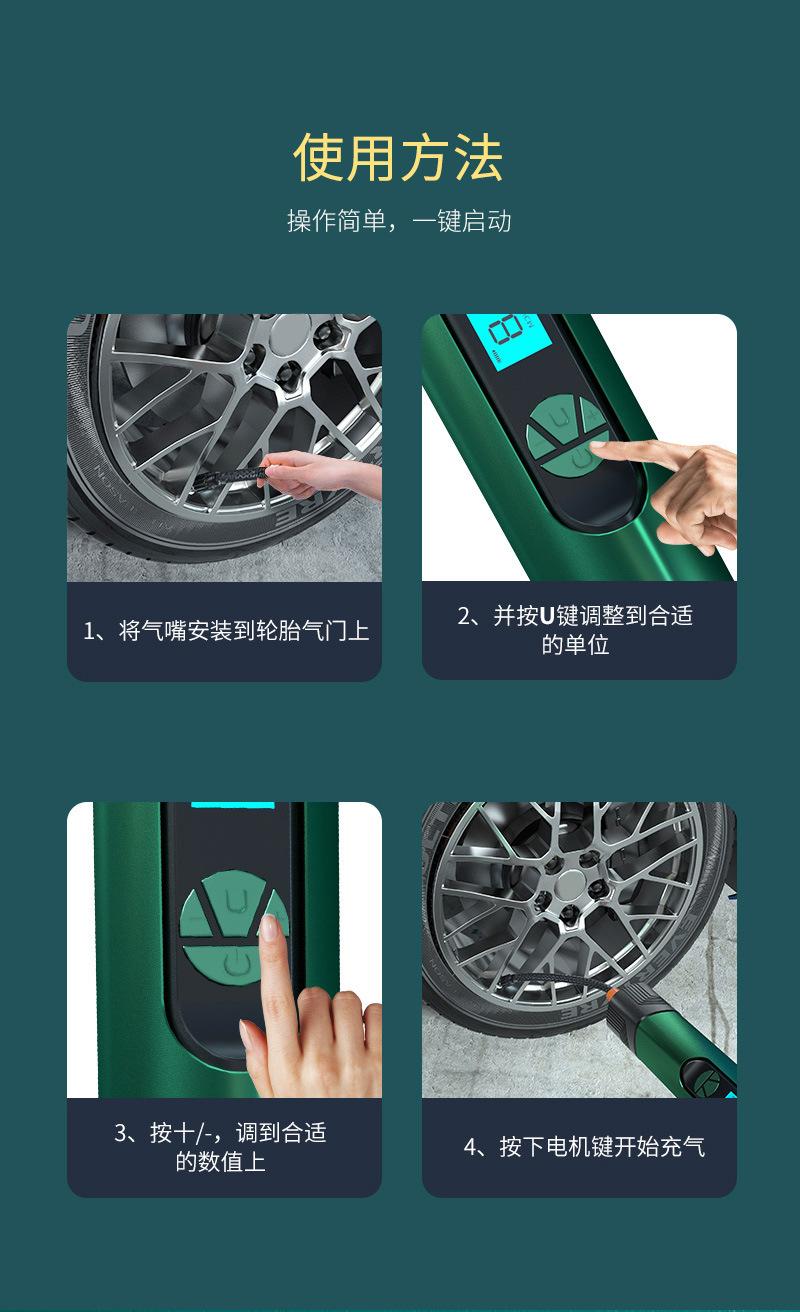 使用方法

操作简单，一键启动

1、将气嘴安装到轮胎气门上

2、并按U键调整到合适的单位

3、按十/-，调到合适的数值上

4、按下电机键开始充气