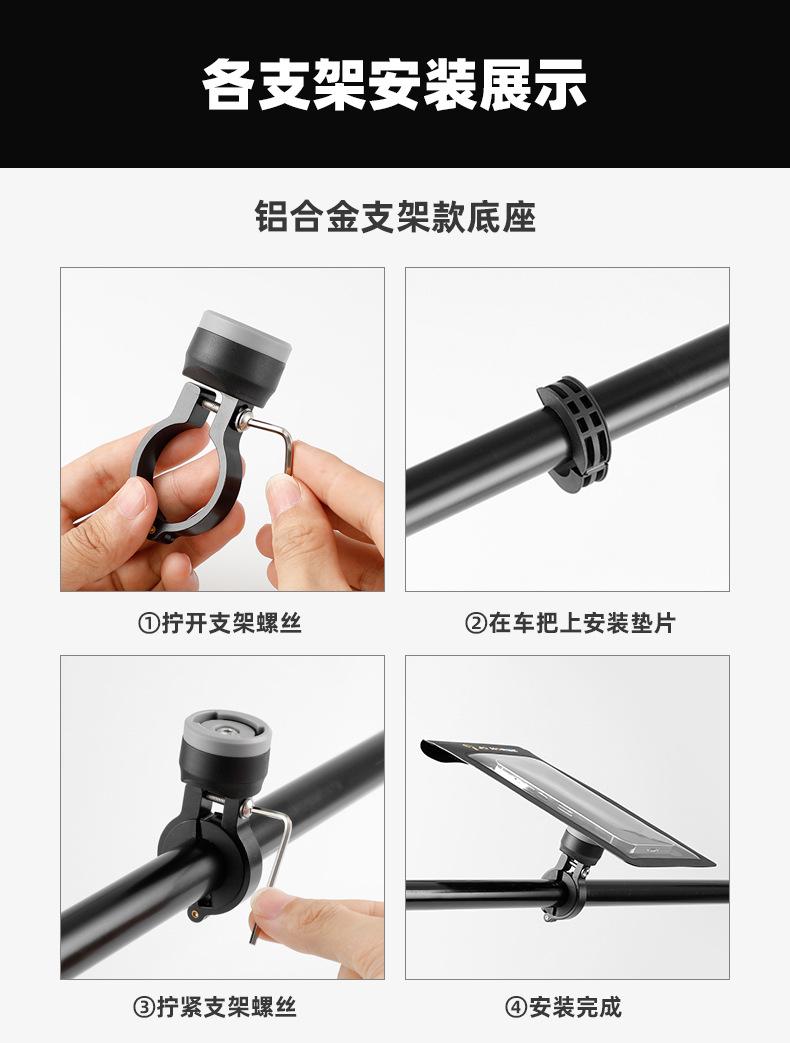 各支架安装展示

铝合金支架款底座

①拧开支架螺丝

②在车把上安装垫片

③拧紧支架螺丝

④安装完成