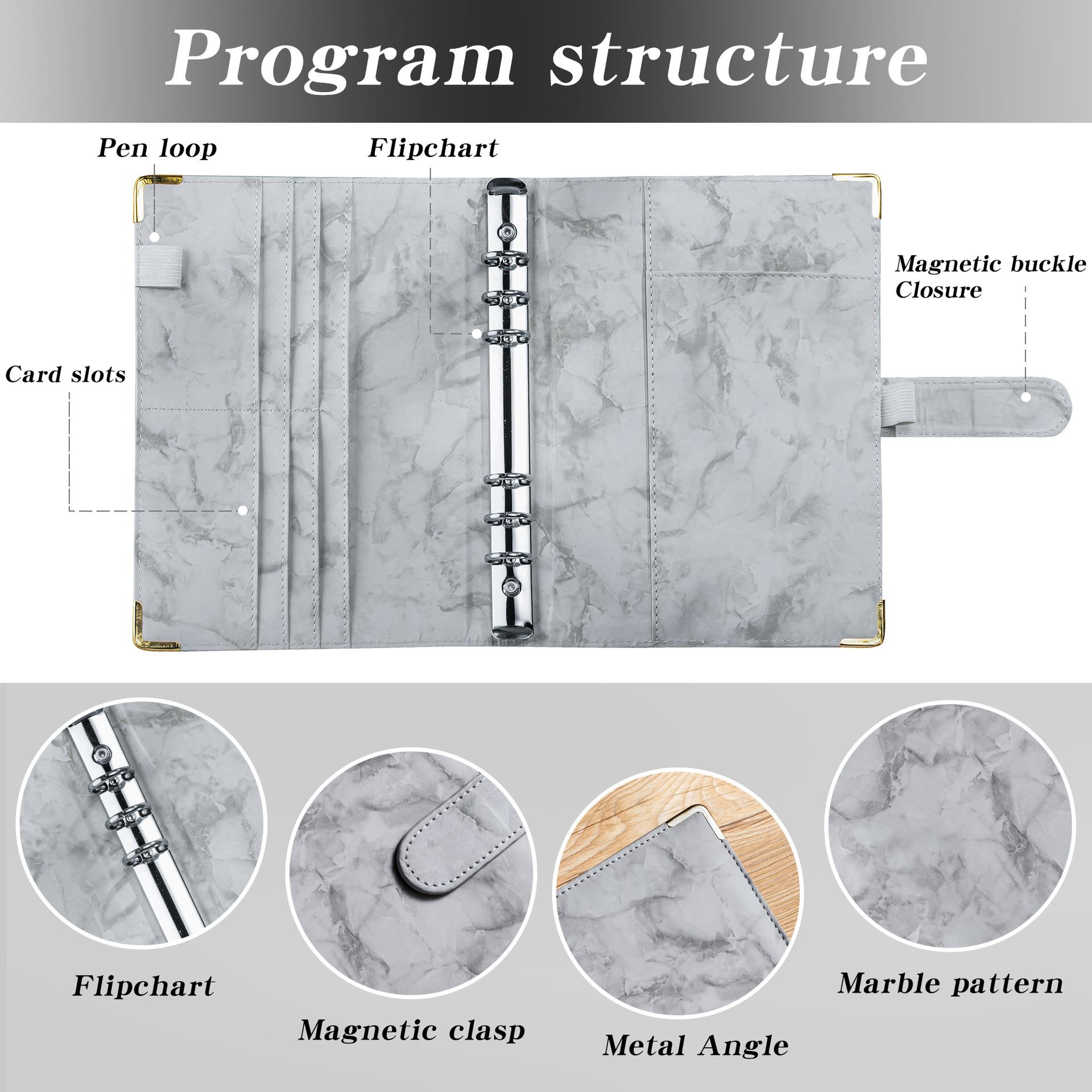 Program structure

Pen loop

Flipchart

Magnetic buckle Closure

Card slots

Flipchart

Magnetic clasp

Metal Angle

Marble pattern