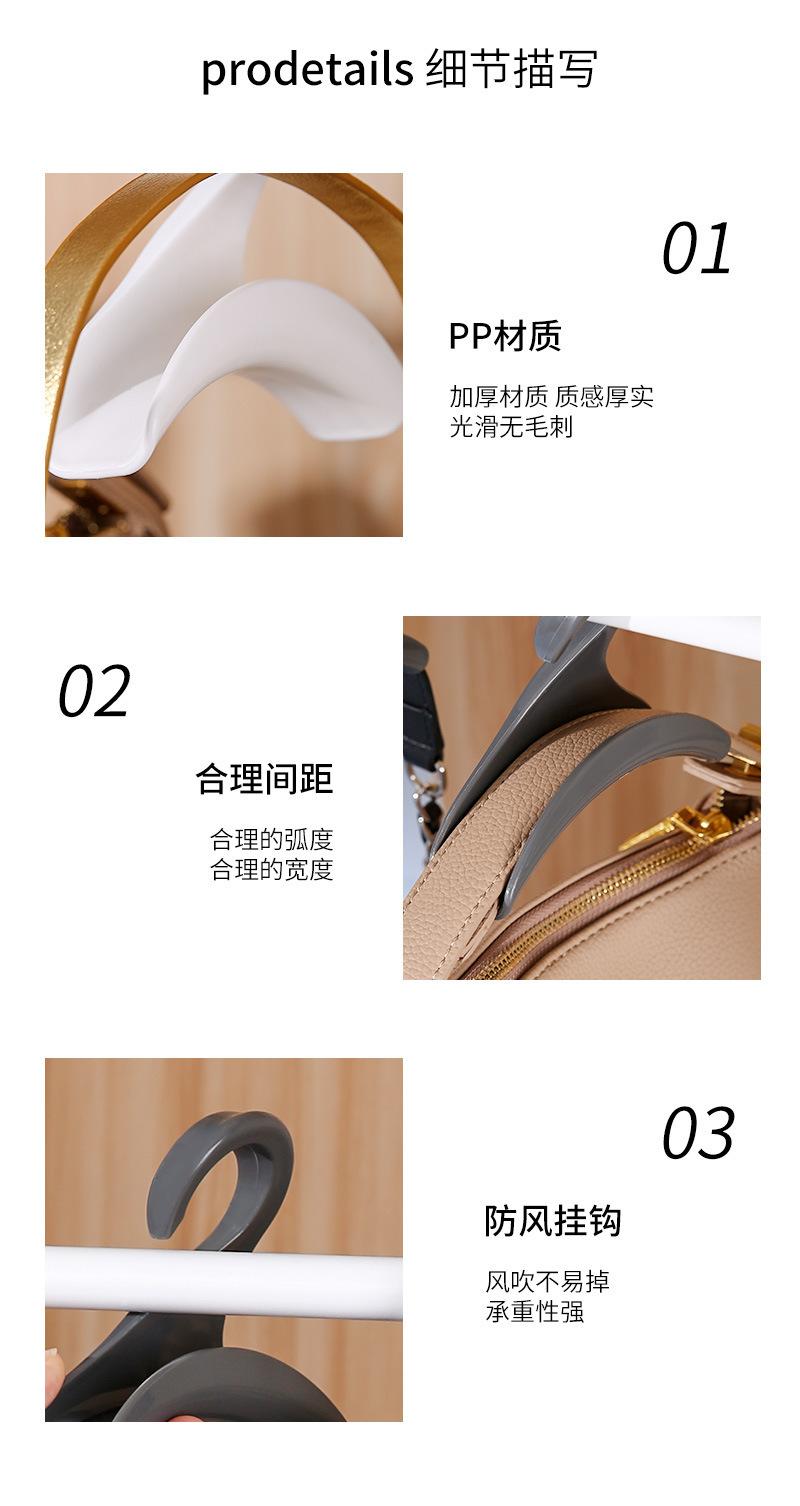 prodetails 细节描写

01

PP材质

加厚材质 质感厚实
光滑无毛刺

02

合理间距

合理的弧度
合理的宽度

03

防风挂钩

风吹不易掉
承重性强