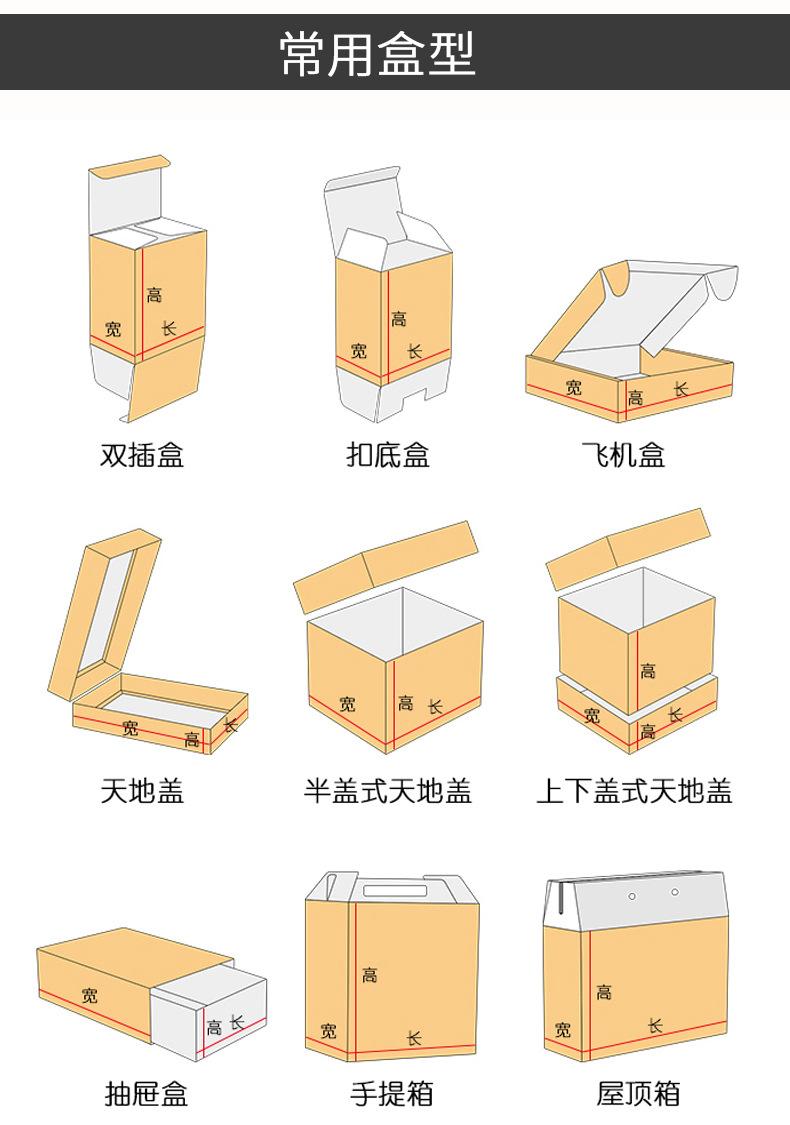 常用盒型

高
宽
长
双插盒

高
宽
长
扣底盒

宽
高
长
飞机盒

宽
高
长
天地盖

宽
高
长
半盖式天地盖

高
宽
高
长
上下盖式天地盖

宽
高
长
抽屉盒

高
宽
长
手提箱

高
宽
长
屋顶箱