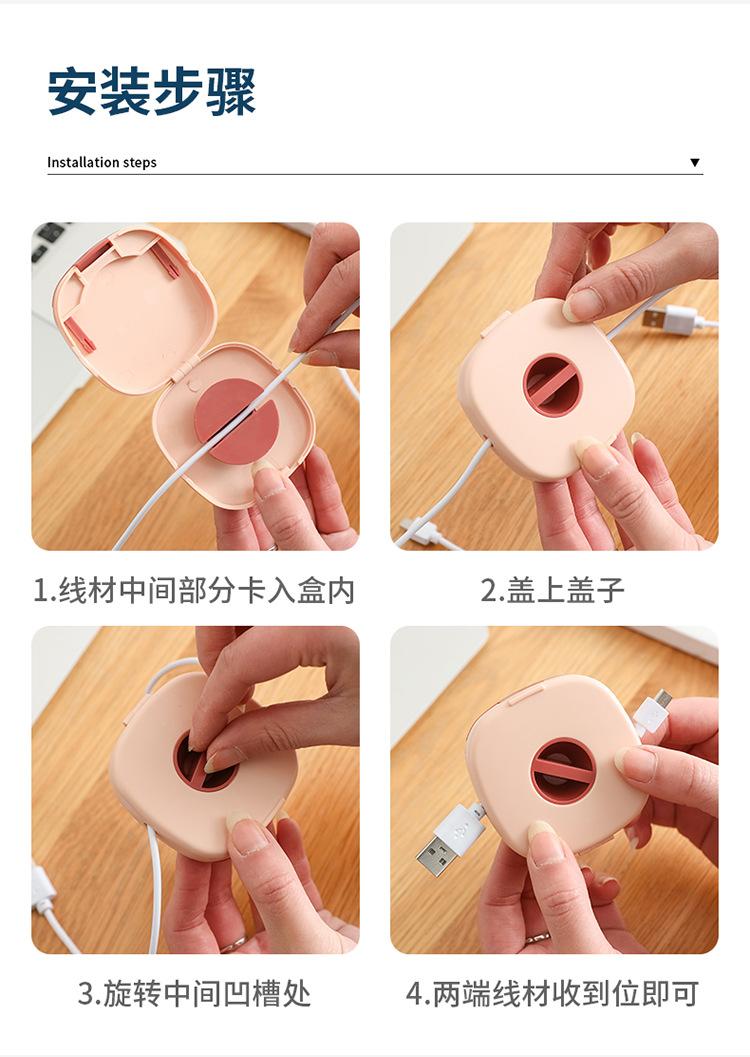 安装步骤

Installation steps ▼

1.线材中间部分卡入盒内

2.盖上盖子

3.旋转中间凹槽处

4.两端线材收到位即可