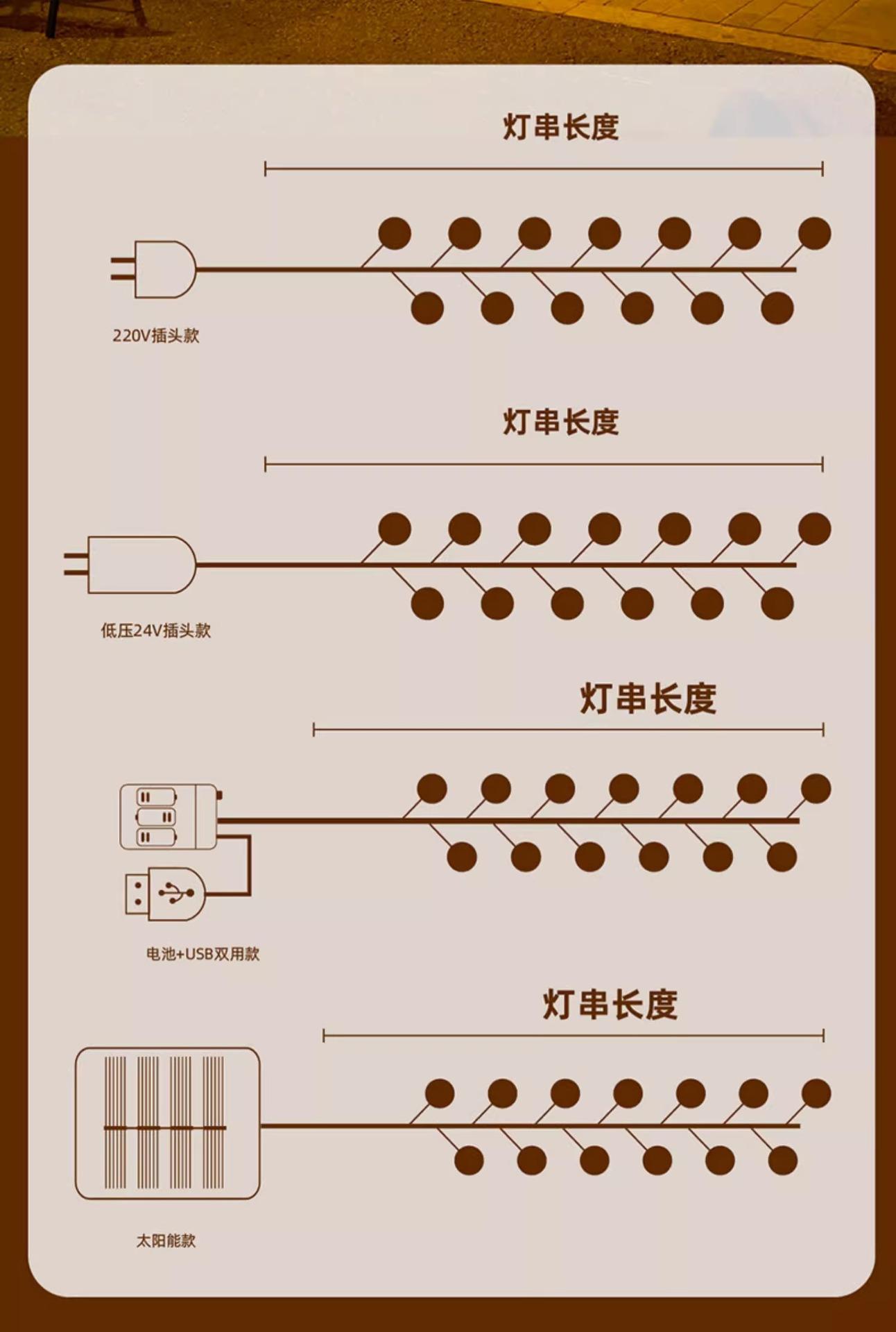 灯串长度

220V插头款

灯串长度

低压24V插头款

灯串长度

电池+USB双用款

灯串长度

太阳能款