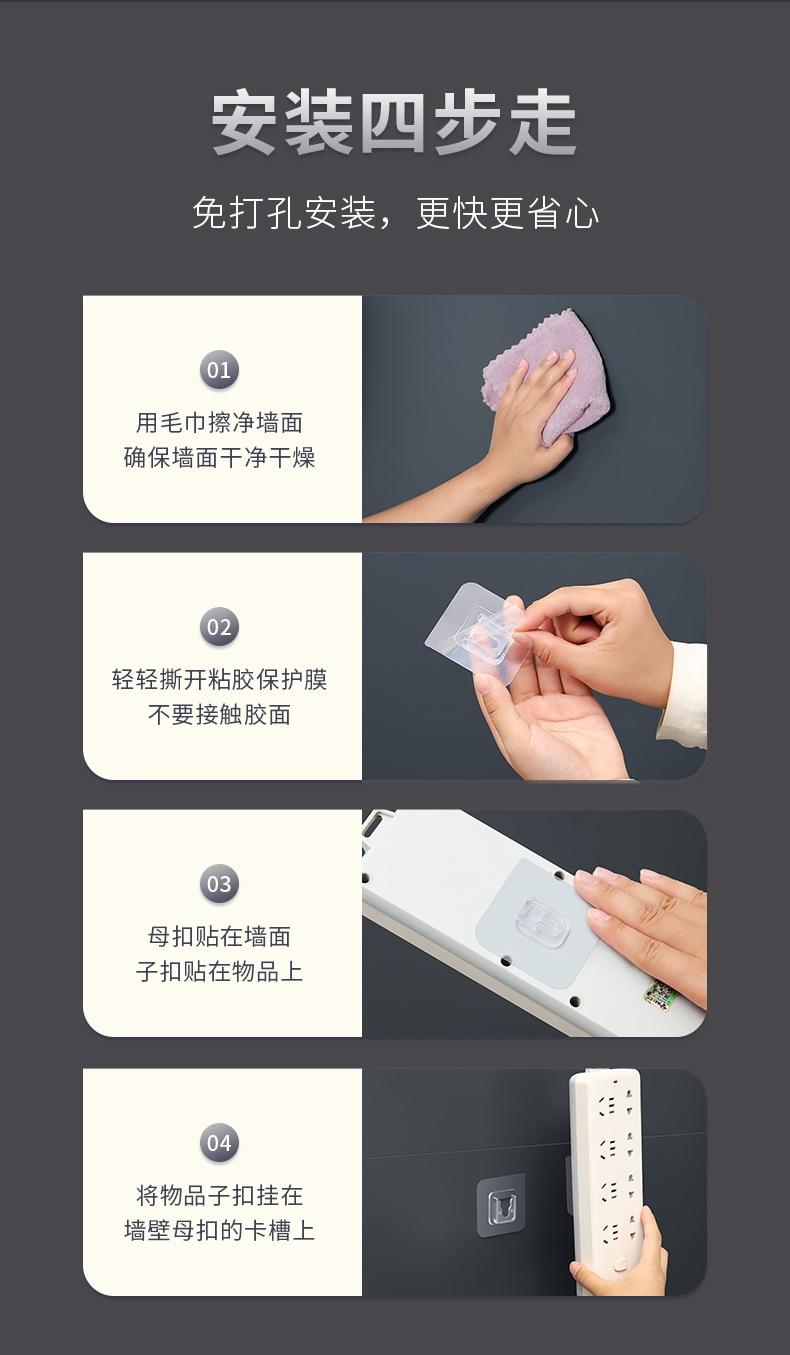 安装四步走

免打孔安装，更快更省心

01

用毛巾擦净墙面
确保墙面干净干燥

02

轻轻撕开粘胶保护膜
不要接触胶面

03

母扣贴在墙面
子扣贴在物品上

04

将物品子扣挂在
墙壁母扣的卡槽上