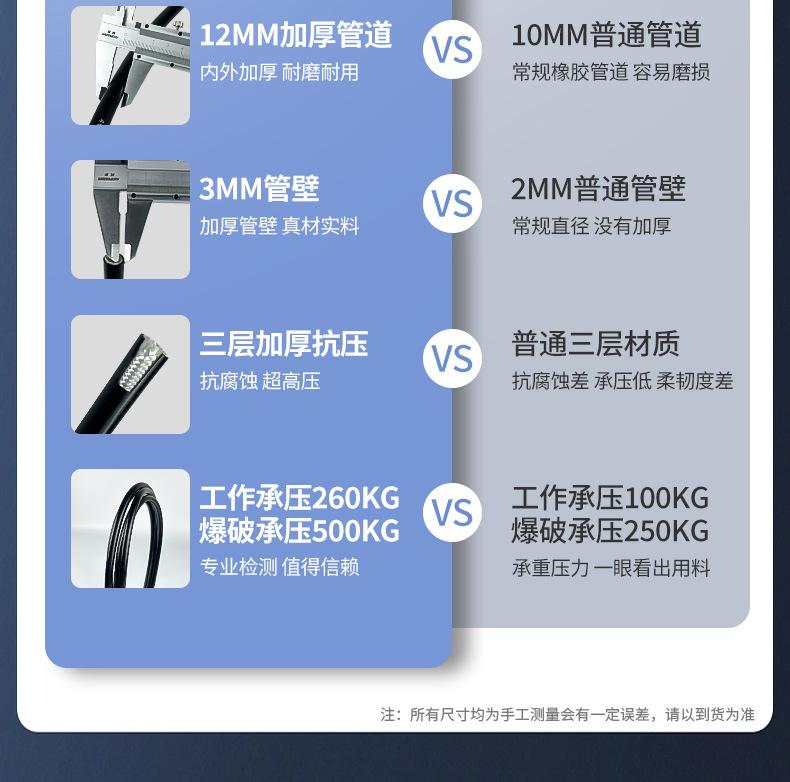 12MM加厚管道
内外加厚 耐磨耐用

VS

10MM普通管道
常规橡胶管道 容易磨损

3MM管壁
加厚管壁 真材实料

VS

2MM普通管壁
常规直径 没有加厚

三层加厚抗压
抗腐蚀 超高压

VS

普通三层材质
抗腐蚀差 承压低 柔韧度差

工作承压260KG
爆破承压500KG
专业检测 值得信赖

VS

工作承压100KG
爆破承压250KG
承重压力 一眼看出用料

注：所有尺寸均为手工测量会有一定误差，请以到货为准