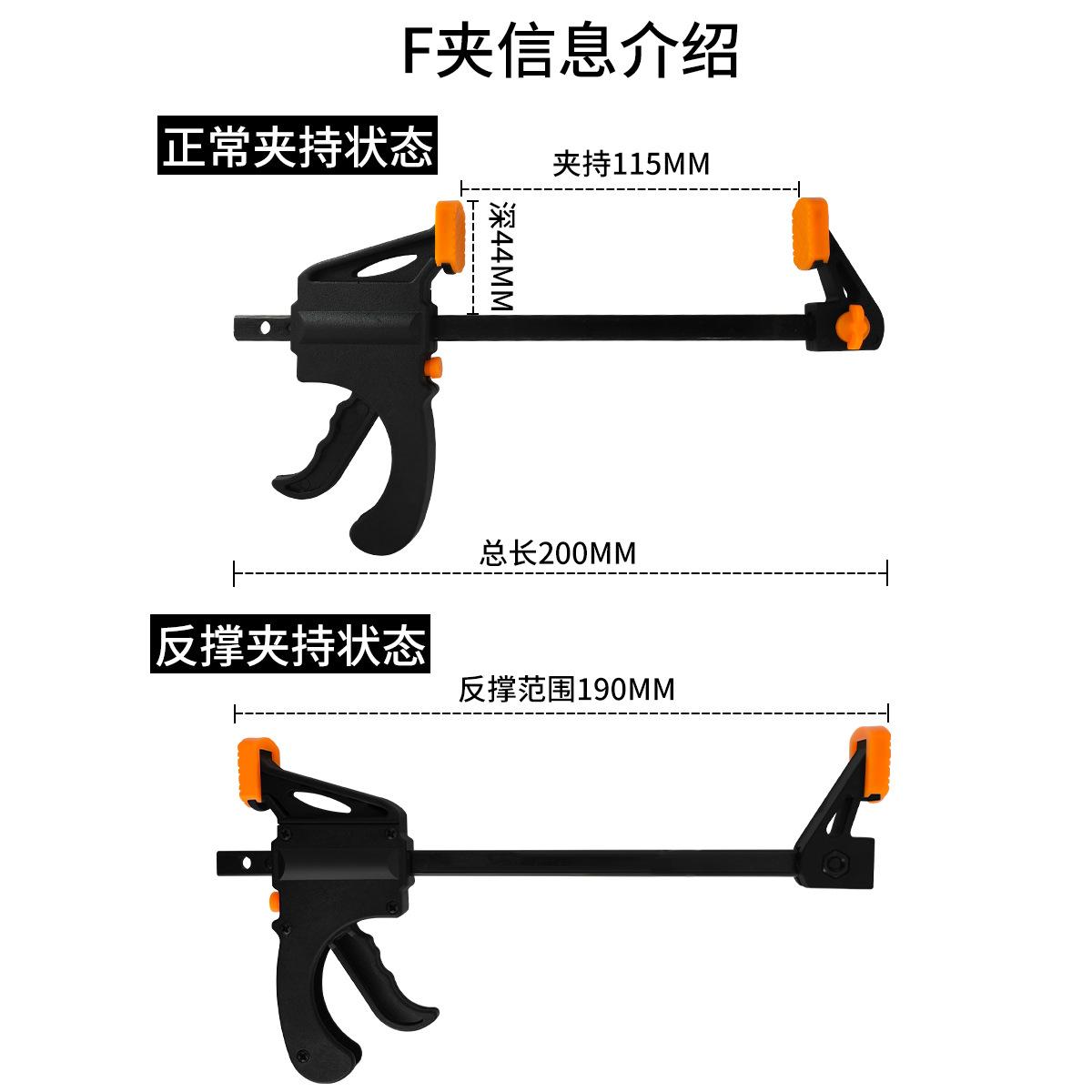 F夹信息介绍

正常夹持状态

夹持115MM

深44MM

总长200MM

反撑夹持状态

反撑范围190MM