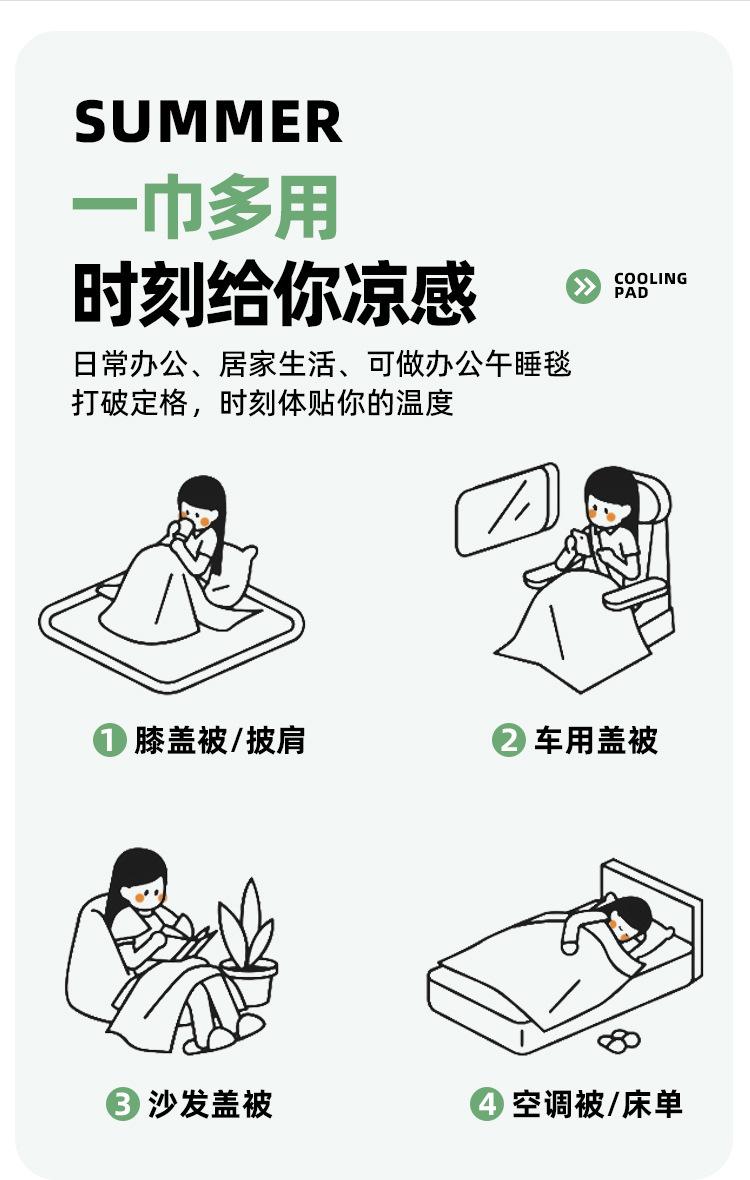 SUMMER

一巾多用

时刻给你凉感

COOLING PAD

日常办公、居家生活、可做办公午睡毯
打破定格，时刻体贴你的温度

1 膝盖被/披肩

2 车用盖被

3 沙发盖被

4 空调被/床单