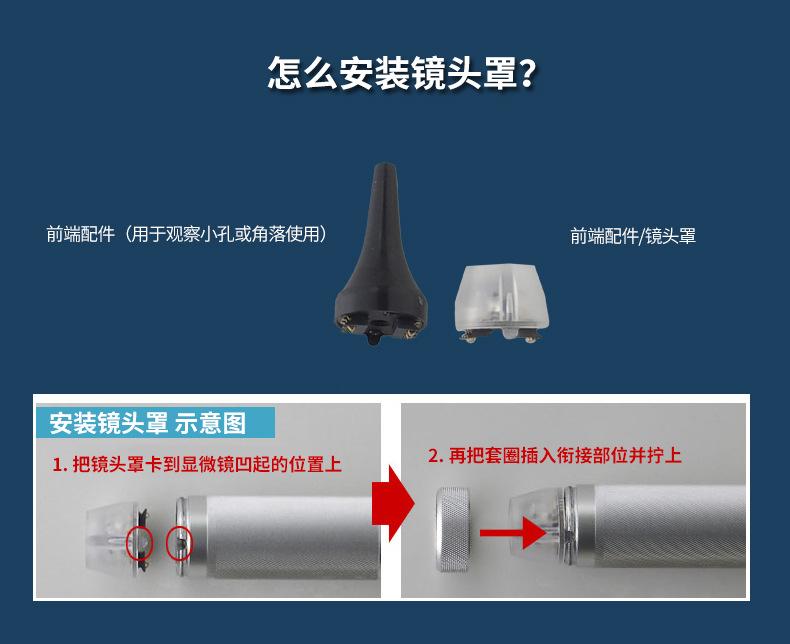 怎么安装镜头罩?

前端配件（用于观察小孔或角落使用）

前端配件/镜头罩

安装镜头罩 示意图

1. 把镜头罩卡到显微镜凹起的位置上

2. 再把套圈插入衔接部位并拧上