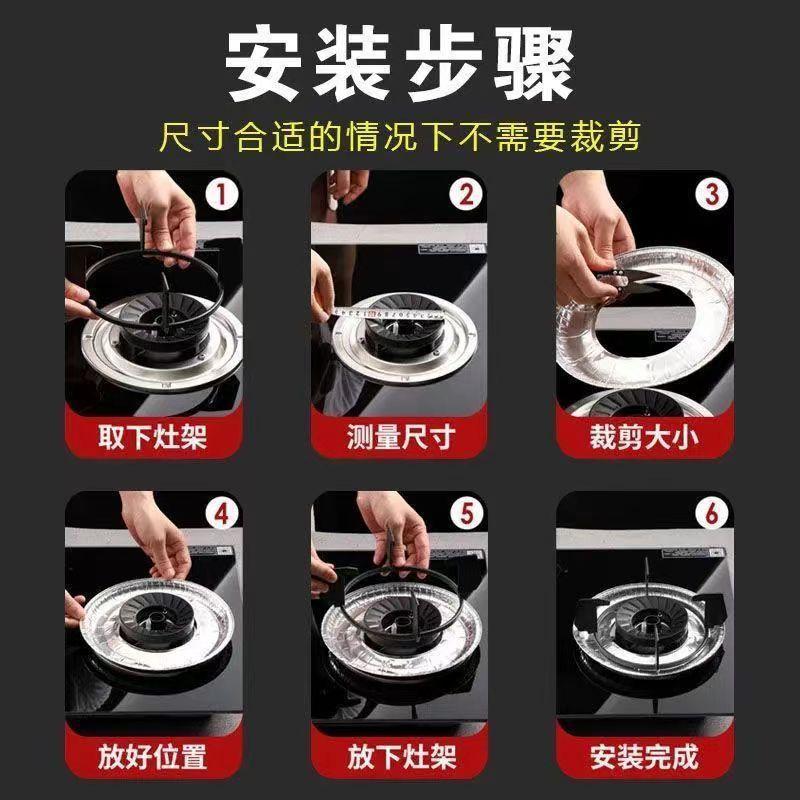 安装步骤

尺寸合适的情况下不需要裁剪

1
取下灶架

2
测量尺寸

3
裁剪大小

4
放好位置

5
放下灶架

6
安装完成