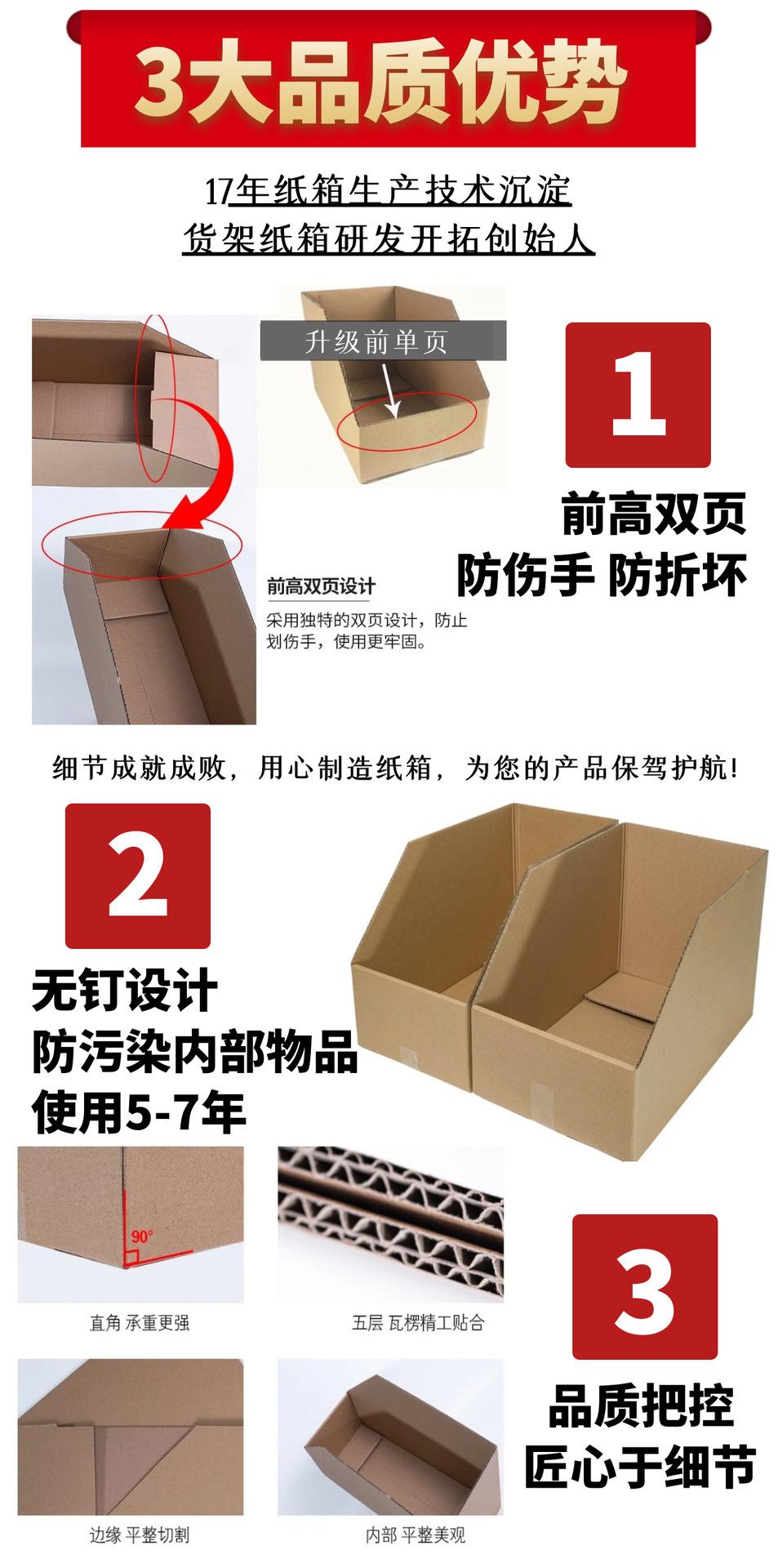 3大品质优势

17年纸箱生产技术沉淀
货架纸箱研发开拓创始人

升级前单页

1

前高双页
防伤手 防折坏

前高双页设计
采用独特的双页设计，防止划伤手，使用更牢固。

细节成就成败，用心制造纸箱，为您的产品保驾护航！

2

无钉设计
防污染内部物品
使用5-7年

90°

直角 承重更强

五层 瓦楞精工贴合

3

品质把控
匠心于细节

边缘 平整切割

内部 平整美观