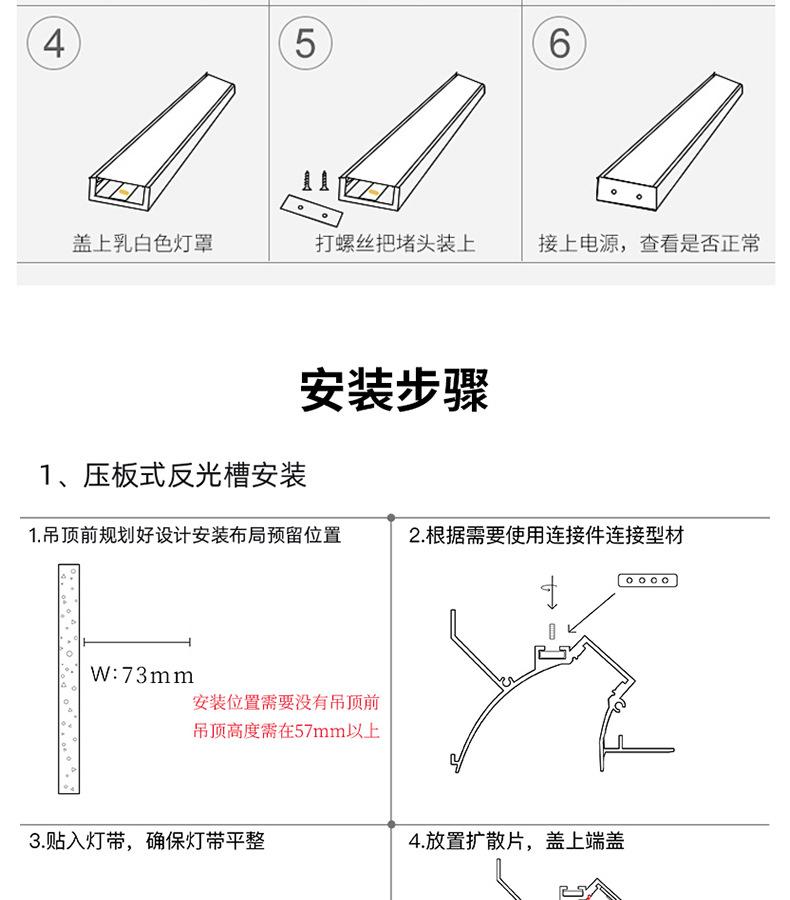 4

盖上乳白色灯罩

5

打螺丝把堵头装上

6

接上电源，查看是否正常

安装步骤

1、压板式反光槽安装

1.吊顶前规划好设计安装布局预留位置

W:73mm

安装位置需要没有吊顶前
吊顶高度需在57mm以上

2.根据需要使用连接件连接型材

3.贴入灯带，确保灯带平整

4.放置扩散片，盖上端盖