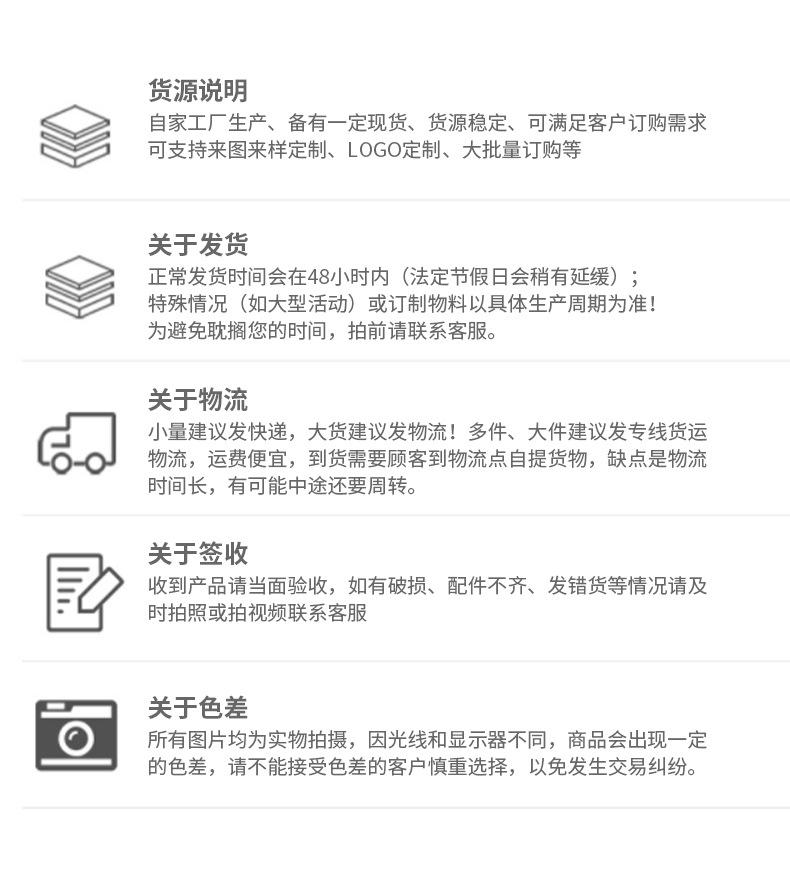 货源说明

自家工厂生产、备有一定现货、货源稳定、可满足客户订购需求
可支持来图来样定制、LOGO定制、大批量订购等

关于发货

正常发货时间会在48小时内（法定节假日会稍有延缓）；
特殊情况（如大型活动）或订制物料以具体生产周期为准！
为避免耽搁您的时间，拍前请联系客服。

关于物流

小量建议发快递，大货建议发物流！多件、大件建议发专线货运物流，运费便宜，到货需要顾客到物流点自提货物，缺点是物流时间长，有可能中途还要周转。

关于签收

收到产品请当面验收，如有破损、配件不齐、发错货等情况请及时拍照或拍视频联系客服

关于色差

所有图片均为实物拍摄，因光线和显示器不同，商品会出现一定的色差，请不能接受色差的客户慎重选择，以免发生交易纠纷。