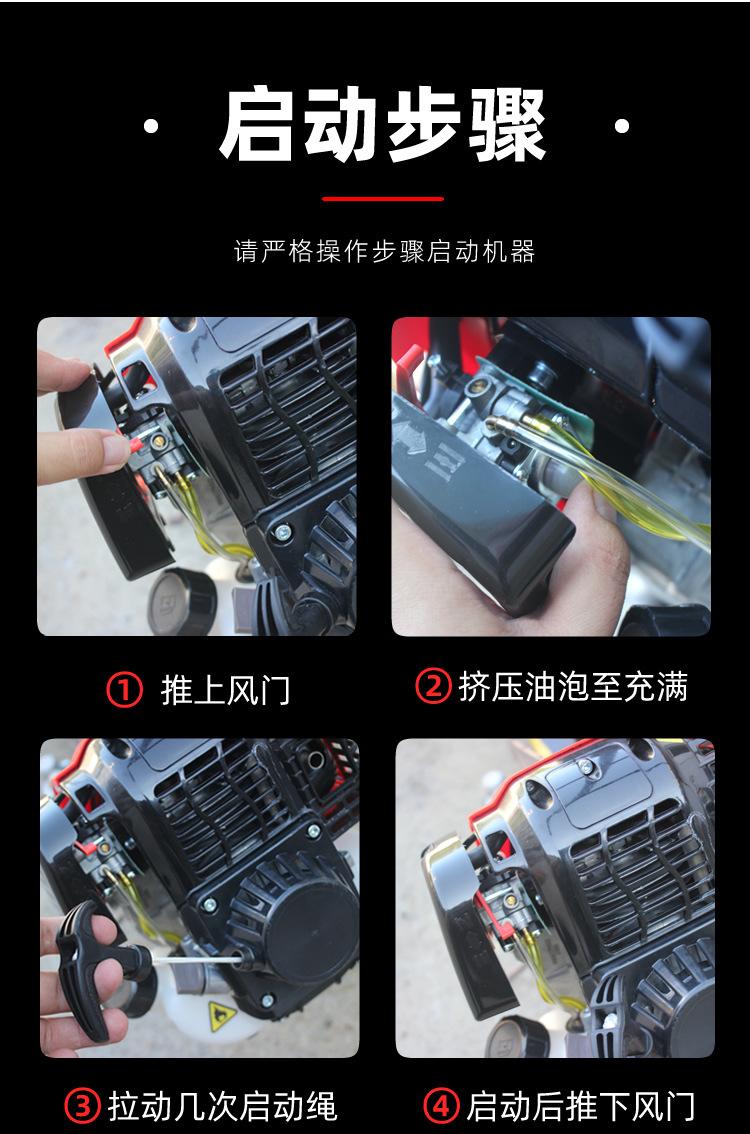 · 启动步骤 ·

请严格操作步骤启动机器

① 推上风门

② 挤压油泡至充满

③ 拉动几次启动绳

④ 启动后推下风门