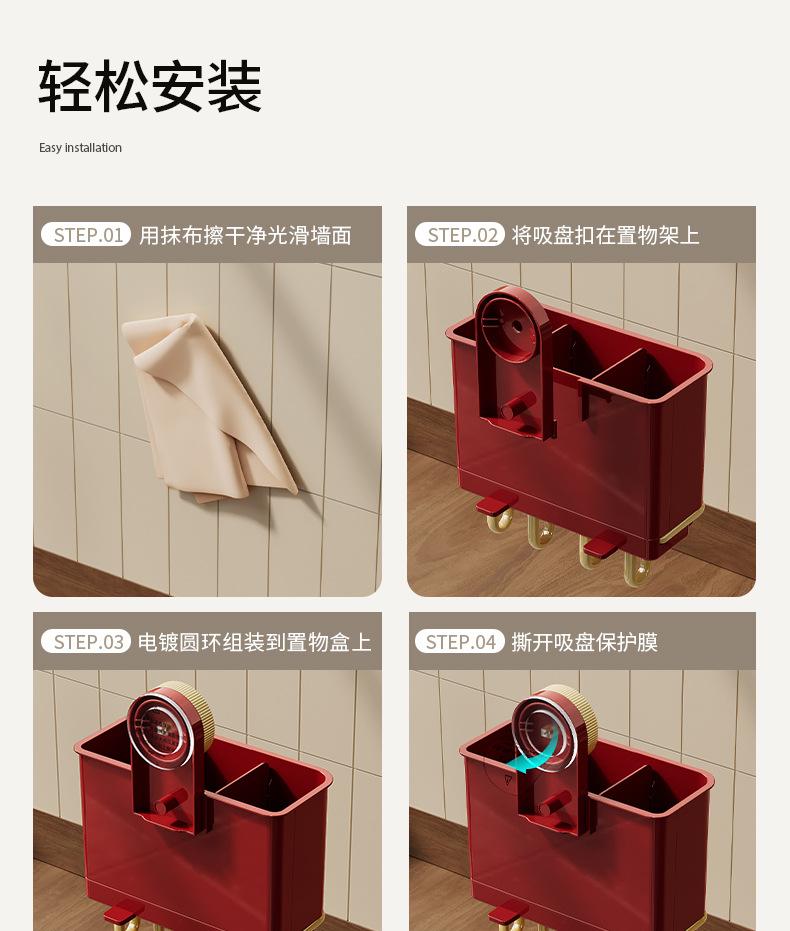 轻松安装

Easy installation

STEP.01 用抹布擦干净光滑墙面

STEP.02 将吸盘扣在置物架上

STEP.03 电镀圆环组装到置物盒上

STEP.04 撕开吸盘保护膜