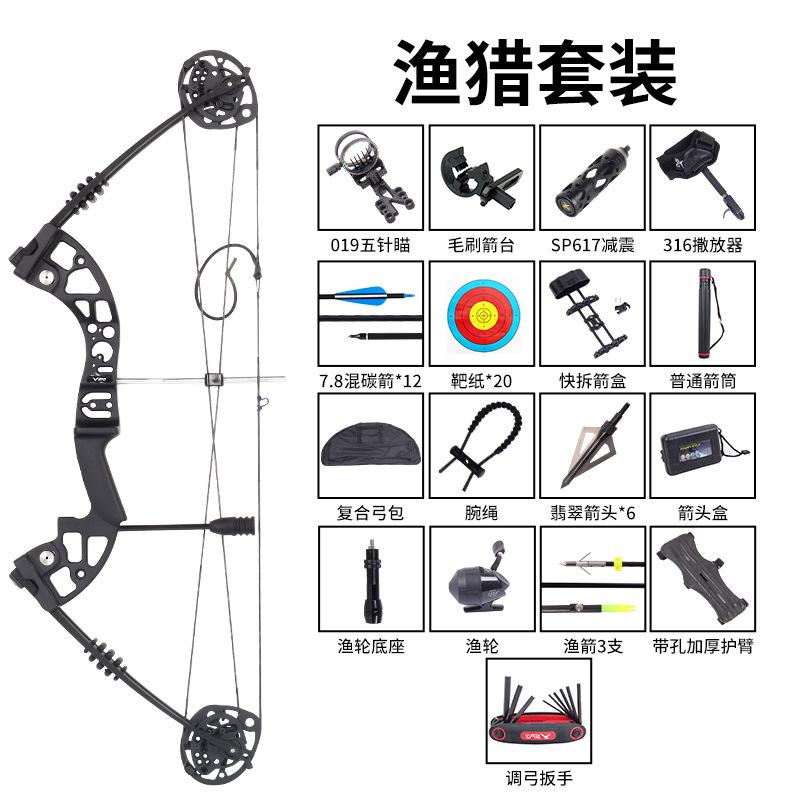 渔猎套装

019五针瞄

毛刷箭台

SP617减震

316撒放器

7.8混碳箭*12

靶纸*20

快拆箭盒

普通箭筒

复合弓包

腕绳

翡翠箭头*6

箭头盒

渔轮底座

渔轮

渔箭3支

带孔加厚护臂

调弓扳手