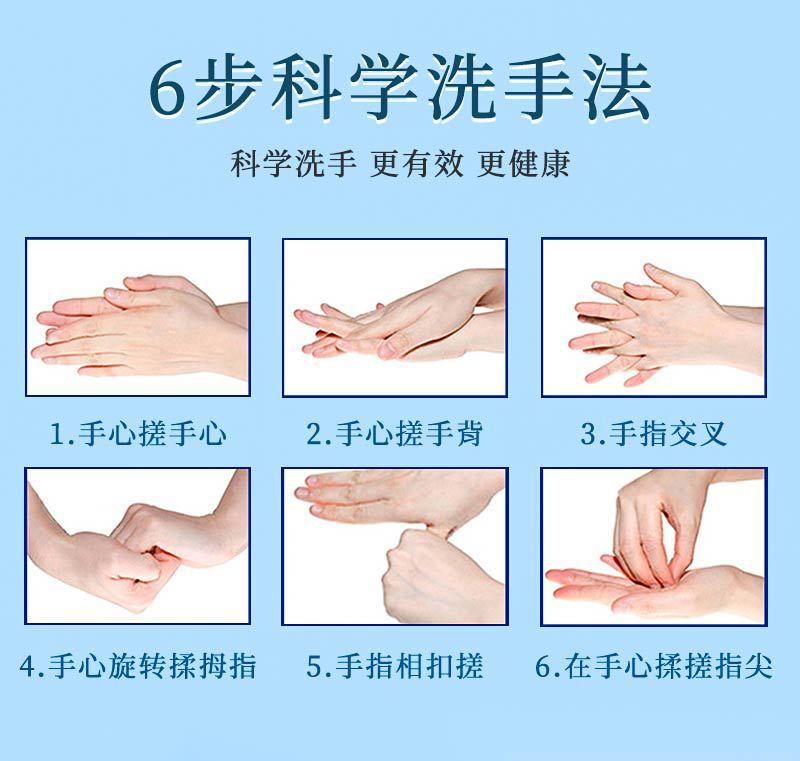 6步科学洗手法

科学洗手 更有效 更健康

1.手心搓手心

2.手心搓手背

3.手指交叉

4.手心旋转揉拇指

5.手指相扣搓

6.在手心揉搓指尖