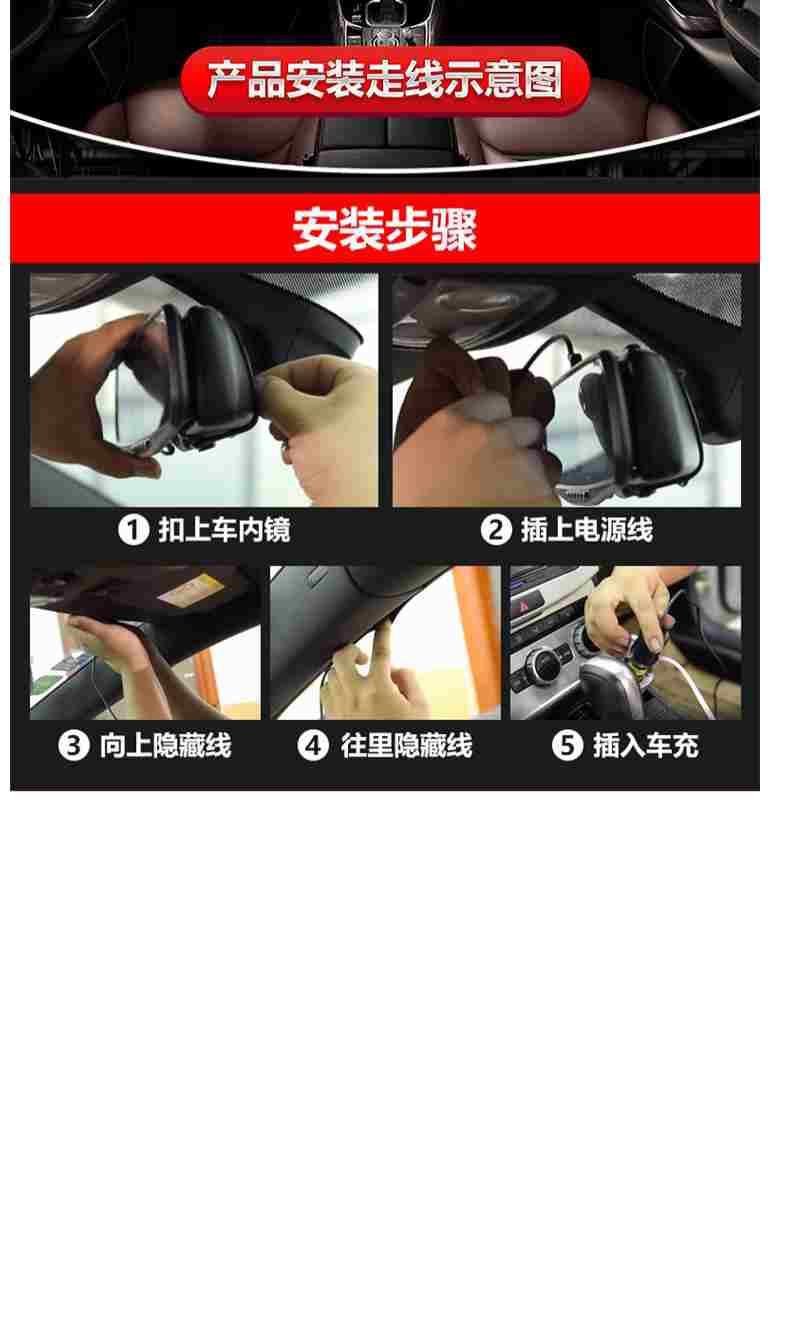 产品安装走线示意图

安装步骤

1 扣上车内镜

2 插上电源线

3 向上隐藏线

4 往里隐藏线

5 插入车充