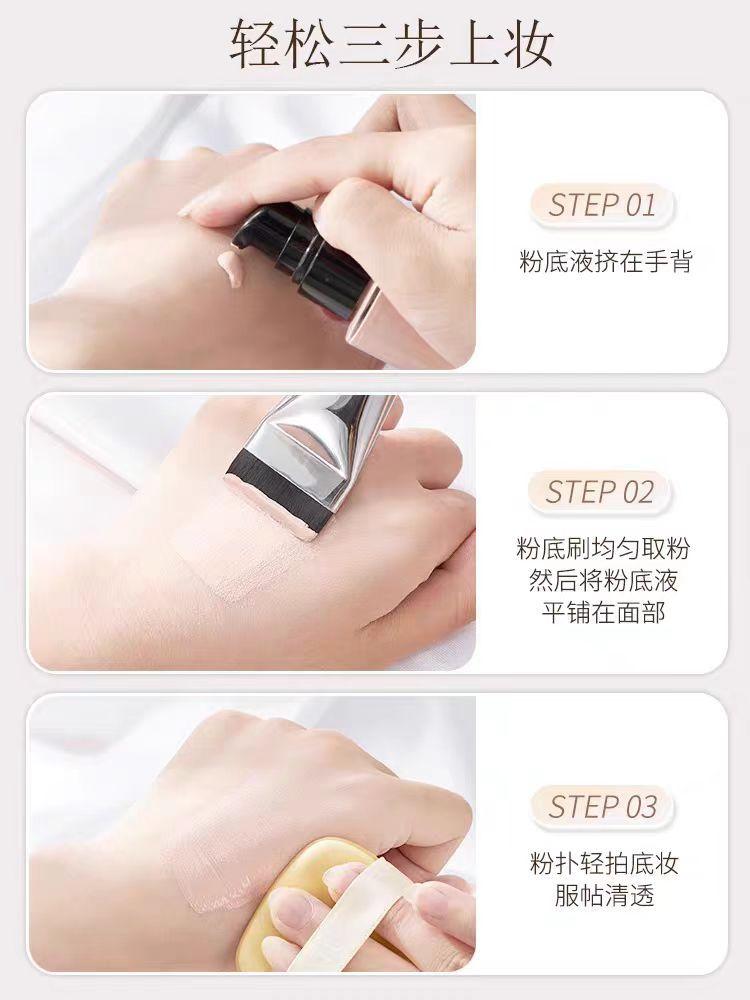 轻松三步上妆

STEP 01
粉底液挤在手背

STEP 02
粉底刷均匀取粉
然后将粉底液
平铺在面部

STEP 03
粉扑轻拍底妆
服帖清透