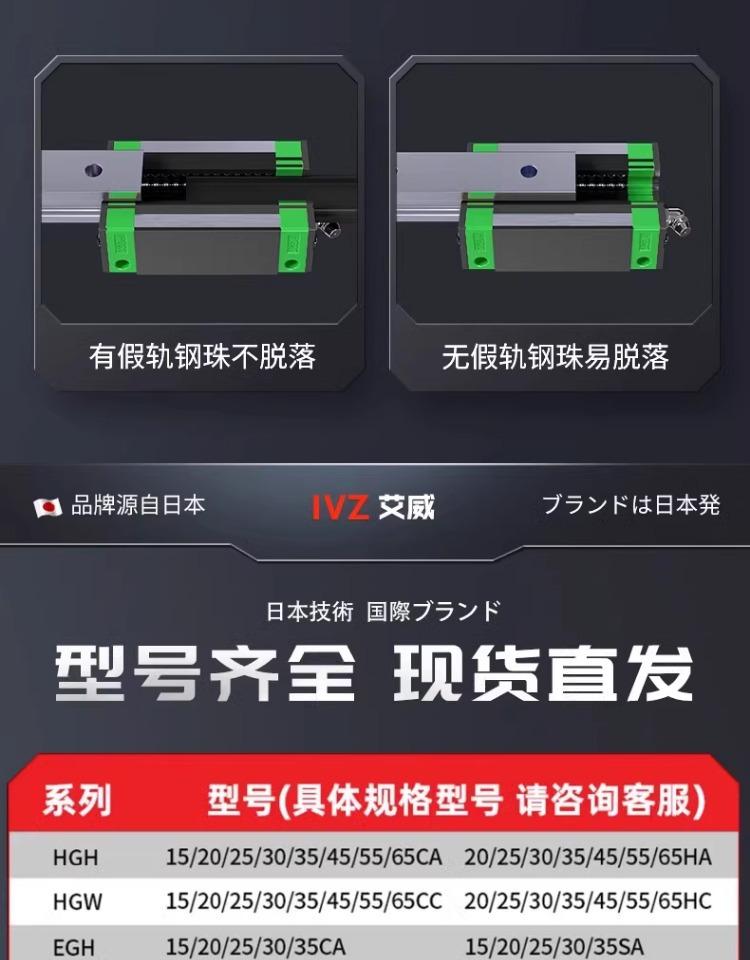 有假轨钢珠不脱落

无假轨钢珠易脱落

品牌源自日本

IVZ 艾威

ブランドは日本発

日本技術 国際ブランド

型号齐全 现货直发

| 系列 | 型号(具体规格型号 请咨询客服) | |
|---|---|---|
| HGH | 15/20/25/30/35/45/55/65CA | 20/25/30/35/45/55/65HA |
| HGW | 15/20/25/30/35/45/55/65CC | 20/25/30/35/45/55/65HC |
| EGH | 15/20/25/30/35CA | 15/20/25/30/35SA |