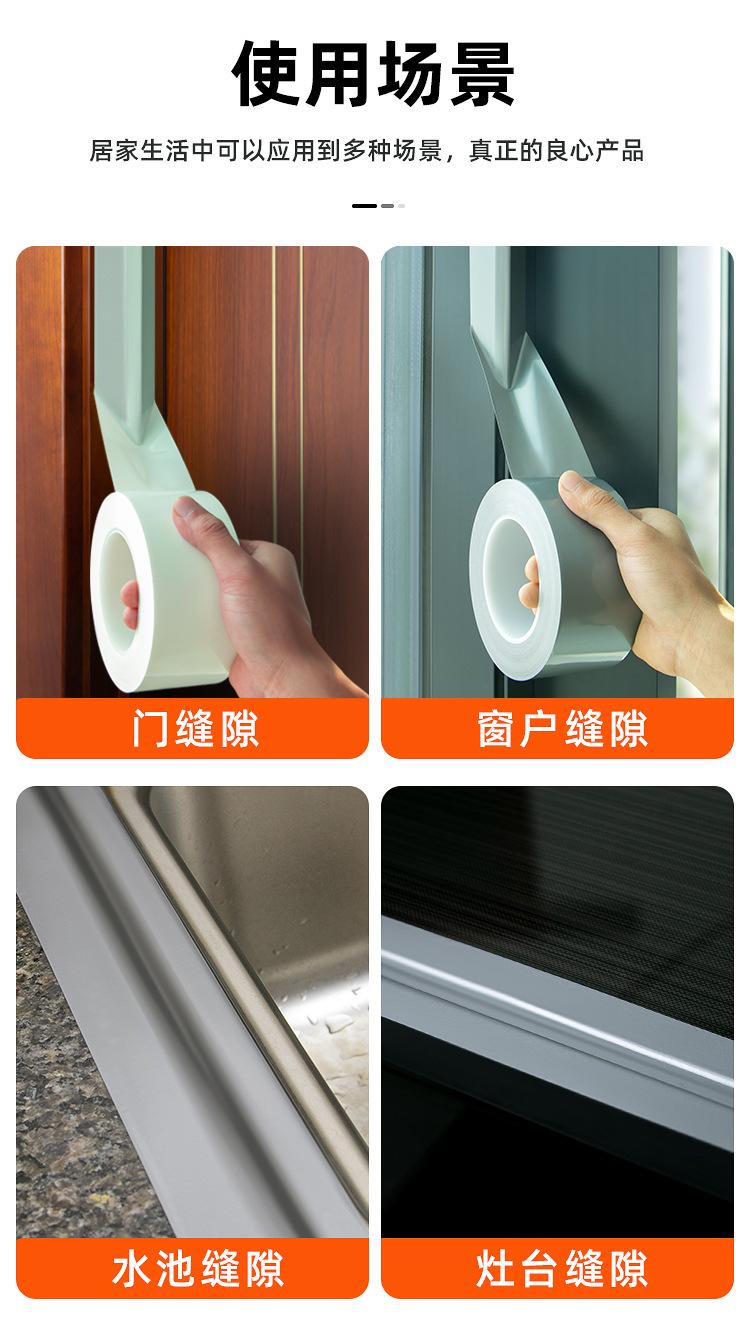 使用场景

居家生活中可以应用到多种场景，真正的良心产品

门缝隙

窗户缝隙

水池缝隙

灶台缝隙