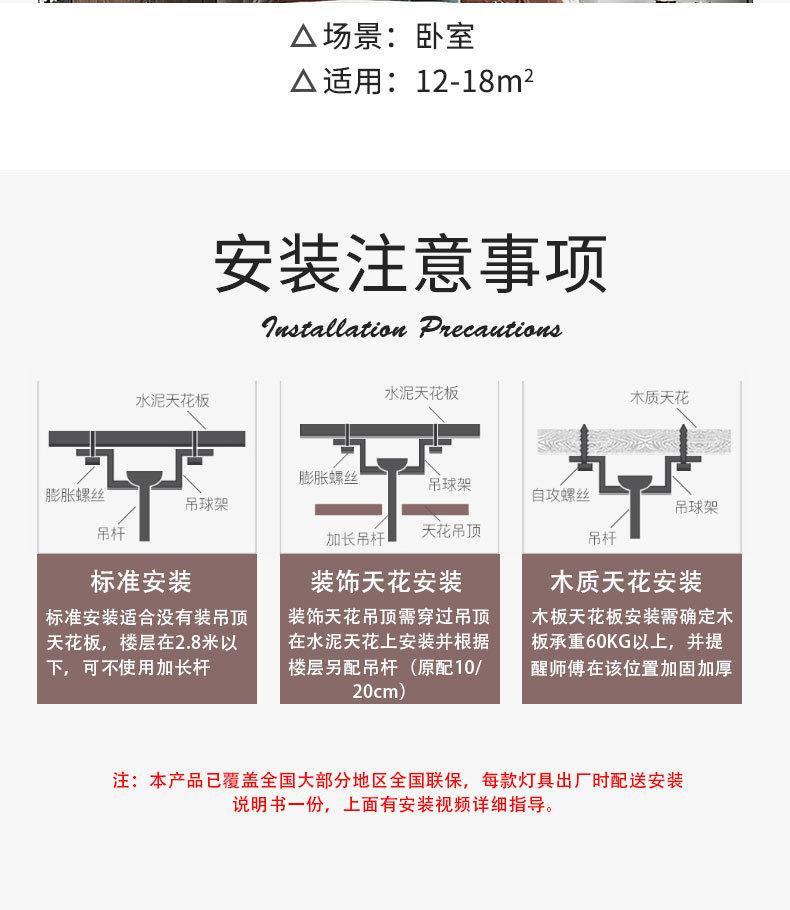 △ 场景：卧室
△ 适用：12-18m²

安装注意事项

Installation Precautions

水泥天花板
膨胀螺丝
吊球架
吊杆

标准安装

标准安装适合没有装吊顶天花板，楼层在2.8米以下，可不使用加长杆

水泥天花板
膨胀螺丝
吊球架
加长吊杆
天花吊顶

装饰天花安装

装饰天花吊顶需穿过吊顶在水泥天花上安装并根据楼层另配吊杆（原配10/20cm）

木质天花
自攻螺丝
吊球架
吊杆

木质天花安装

木板天花板安装需确定木板承重60KG以上，并提醒师傅在该位置加固加厚

注：本产品已覆盖全国大部分地区全国联保，每款灯具出厂时配送安装说明书一份，上面有安装视频详细指导。