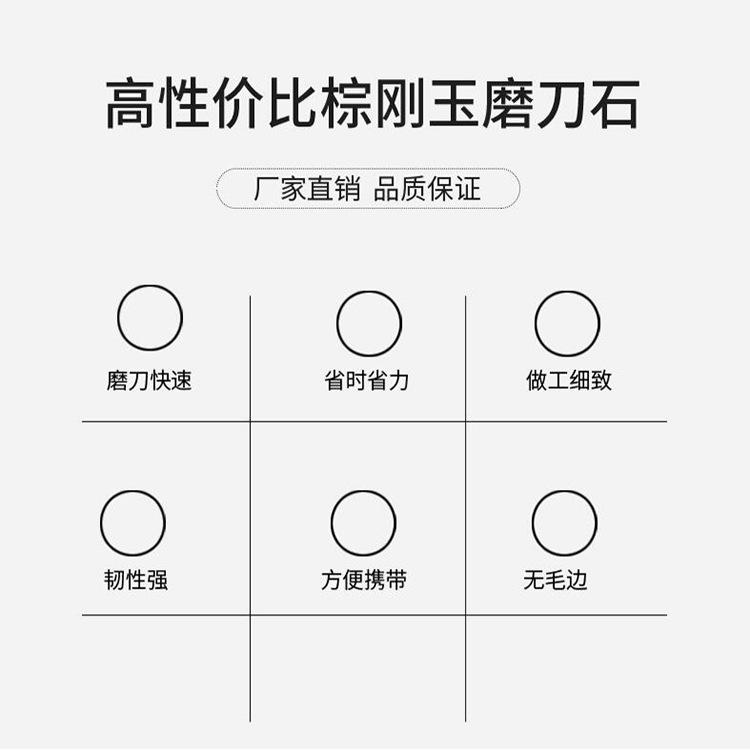 高性价比棕刚玉磨刀石

厂家直销 品质保证

磨刀快速

省时省力

做工细致

韧性强

方便携带

无毛边