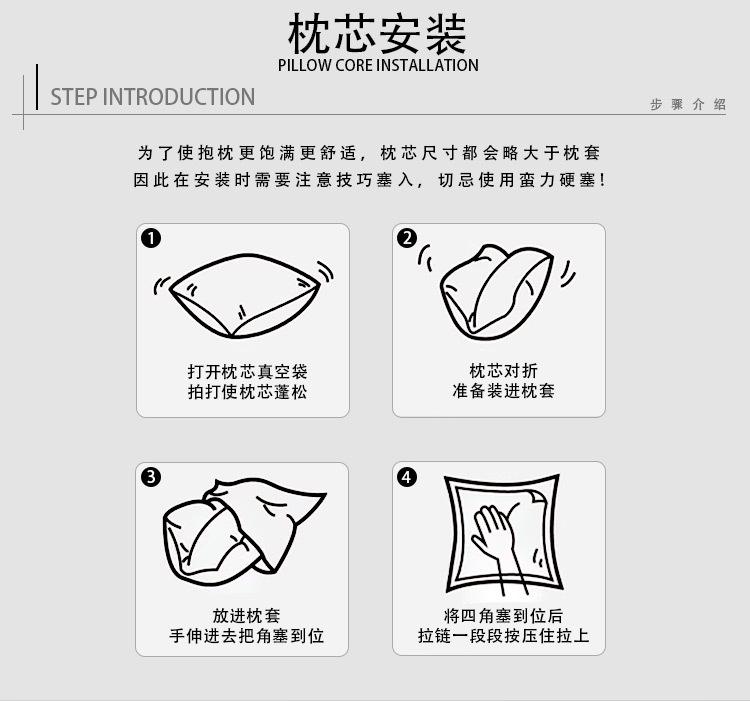 枕芯安装
PILLOW CORE INSTALLATION

STEP INTRODUCTION

步骤介绍

为了使抱枕更饱满更舒适，枕芯尺寸都会略大于枕套
因此在安装时需要注意技巧塞入，切忌使用蛮力硬塞！

1
打开枕芯真空袋
拍打使枕芯蓬松

2
枕芯对折
准备装进枕套

3
放进枕套
手伸进去把角塞到位

4
将四角塞到位后
拉链一段段按压住拉上