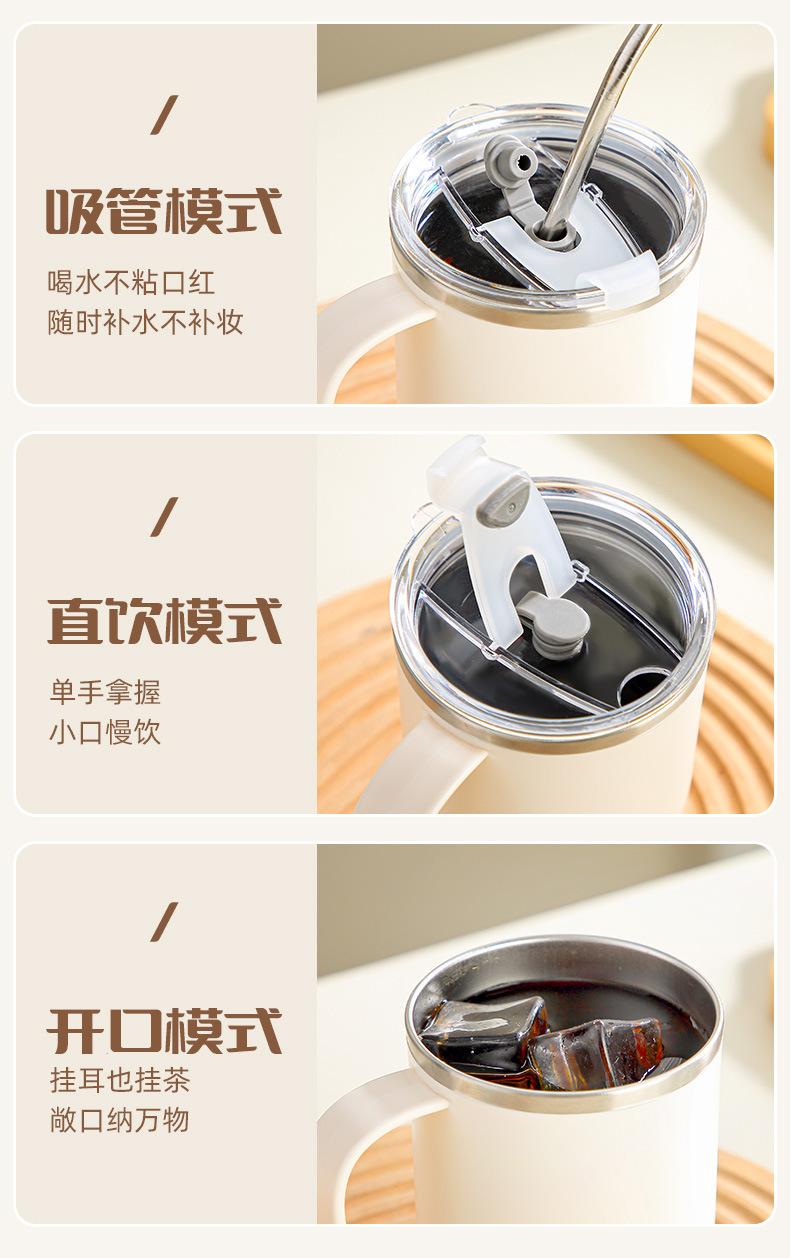 /

吸管模式

喝水不粘口红
随时补水不补妆

/

直饮模式

单手拿握
小口慢饮

/

开口模式

挂耳也挂茶
敞口纳万物