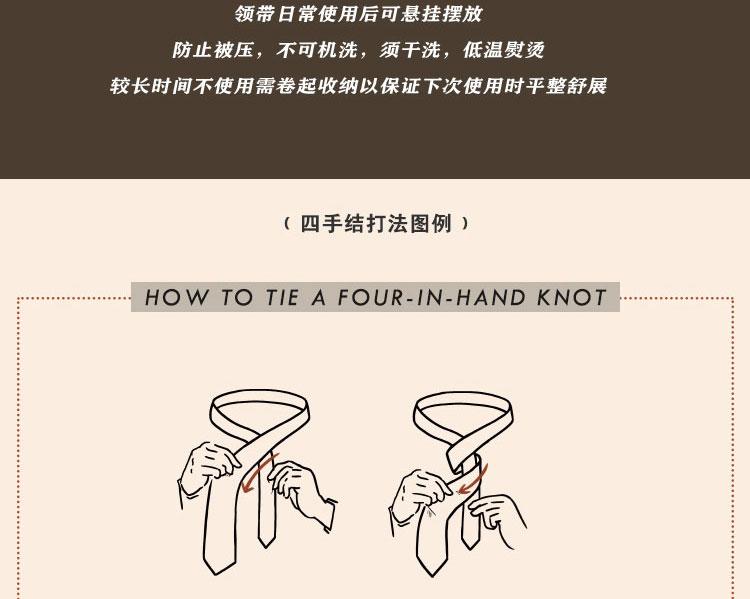 领带日常使用后可悬挂摆放
防止被压，不可机洗，须干洗，低温熨烫
较长时间不使用需卷起收纳以保证下次使用时平整舒展

（ 四手结打法图例 ）

HOW TO TIE A FOUR-IN-HAND KNOT