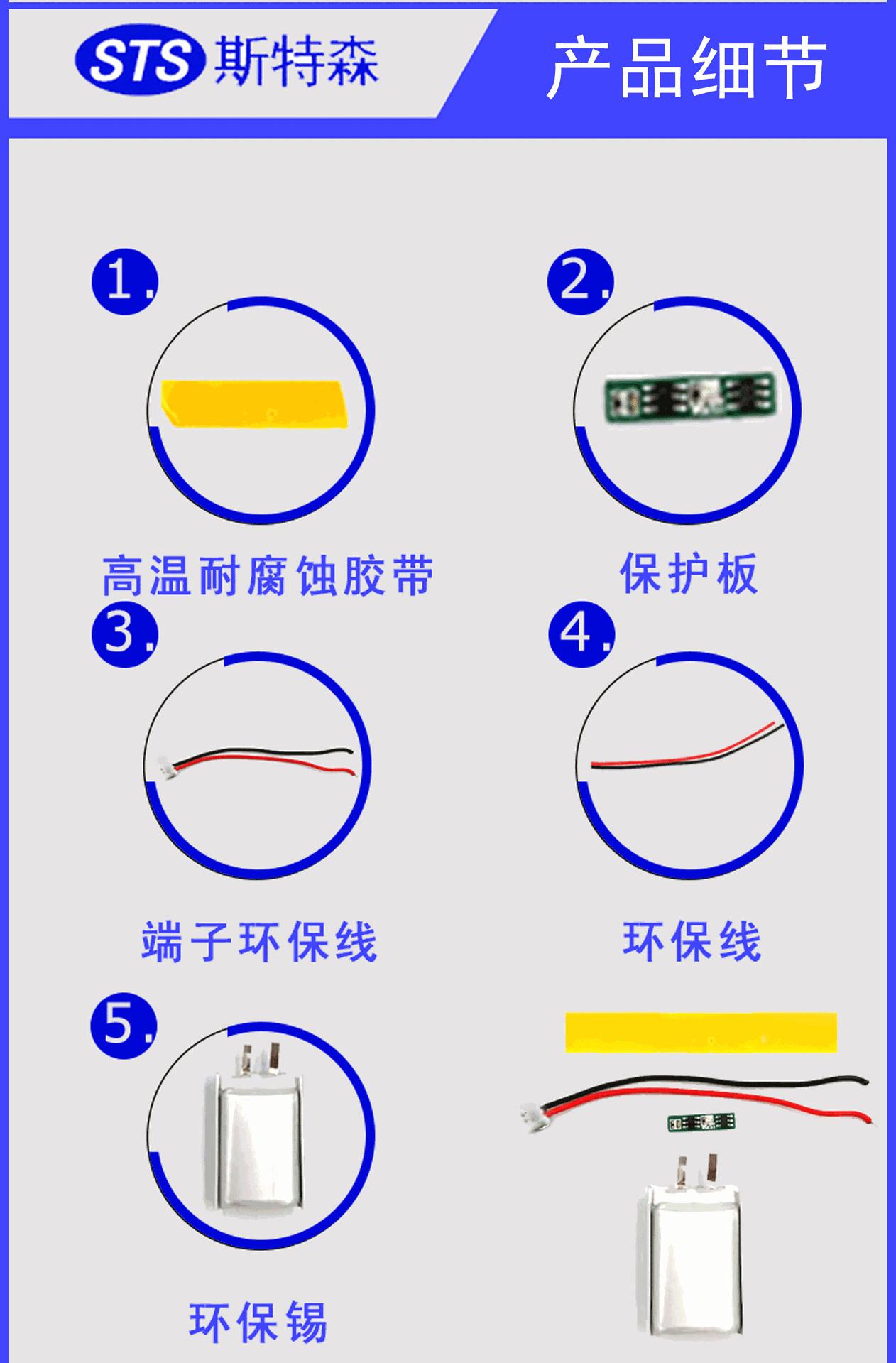 STS 斯特森

产品细节

1.

高温耐腐蚀胶带

2.

保护板

3.

端子环保线

4.

环保线

5.

环保锡