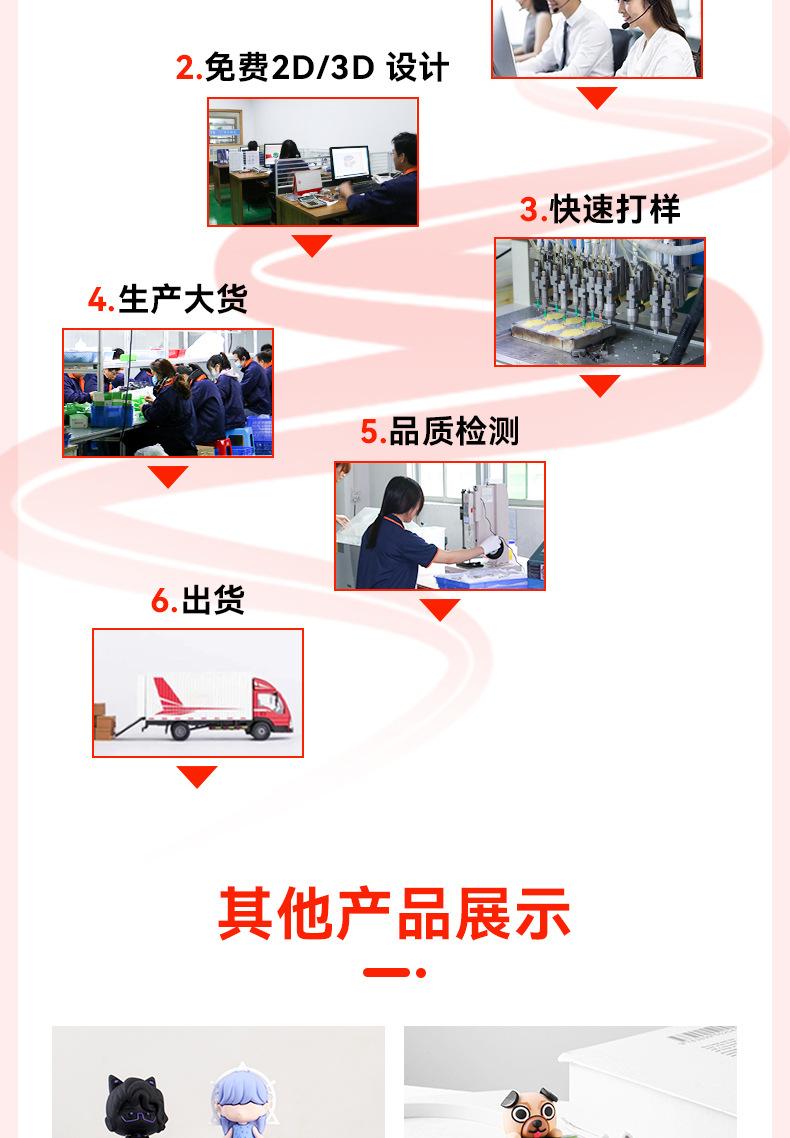 2.免费2D/3D 设计

3.快速打样

4.生产大货

5.品质检测

6.出货

其他产品展示