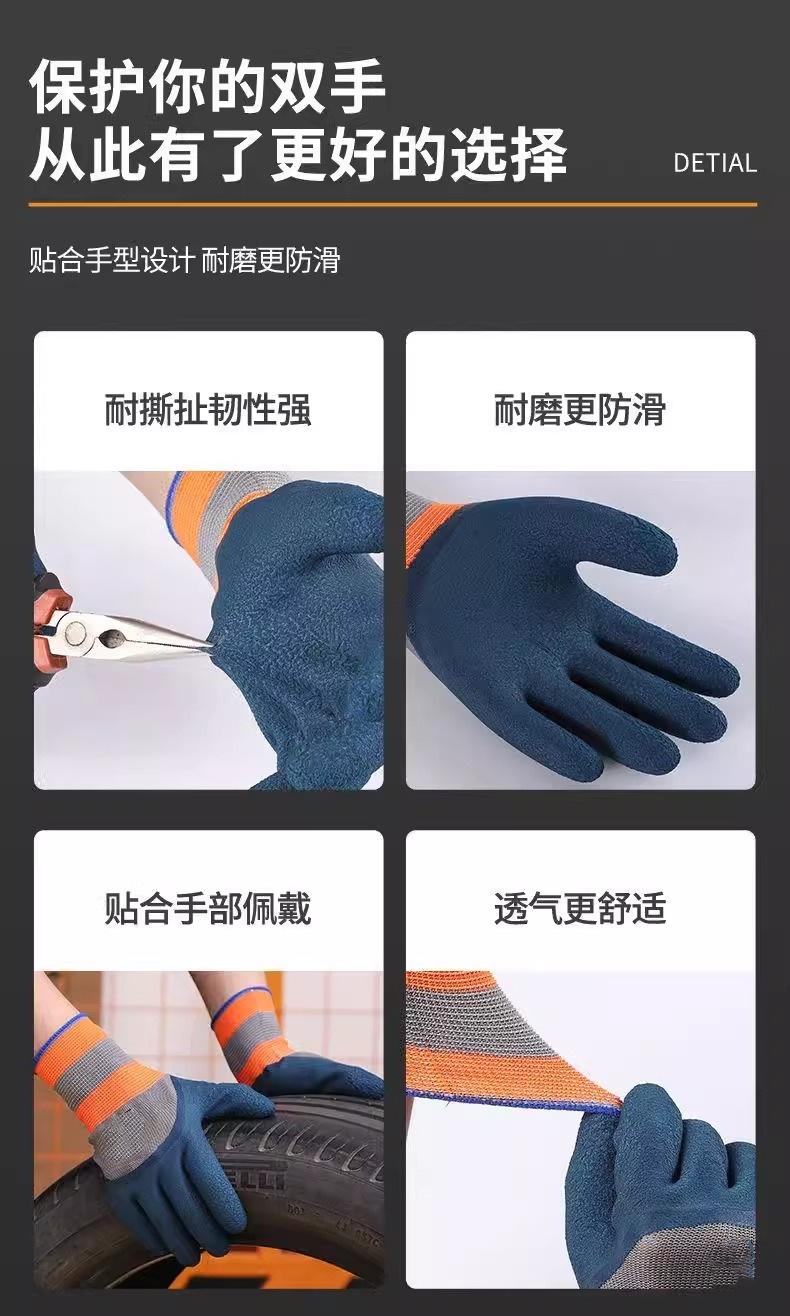 保护你的双手
从此有了更好的选择

DETIAL

贴合手型设计 耐磨更防滑

耐撕扯韧性强

耐磨更防滑

贴合手部佩戴

透气更舒适