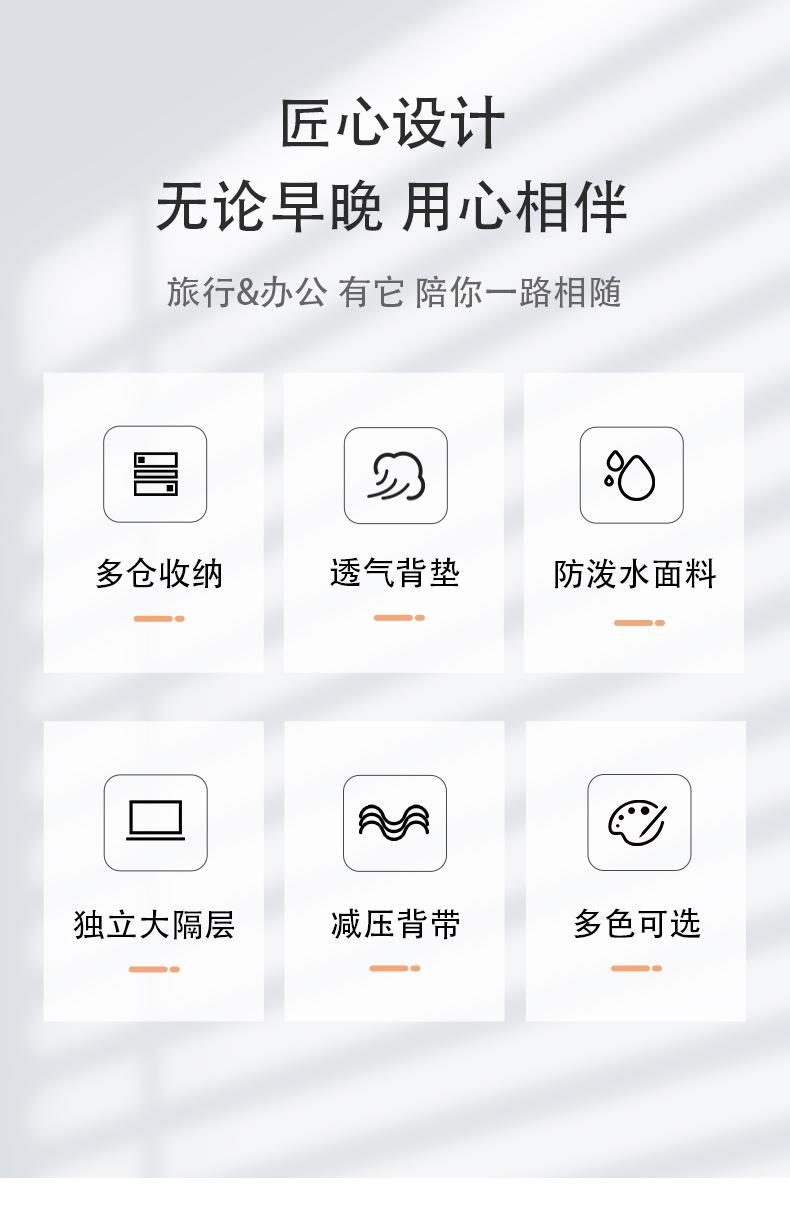 匠心设计
无论早晚 用心相伴

旅行&办公 有它 陪你一路相随

多仓收纳

透气背垫

防泼水面料

独立大隔层

减压背带

多色可选