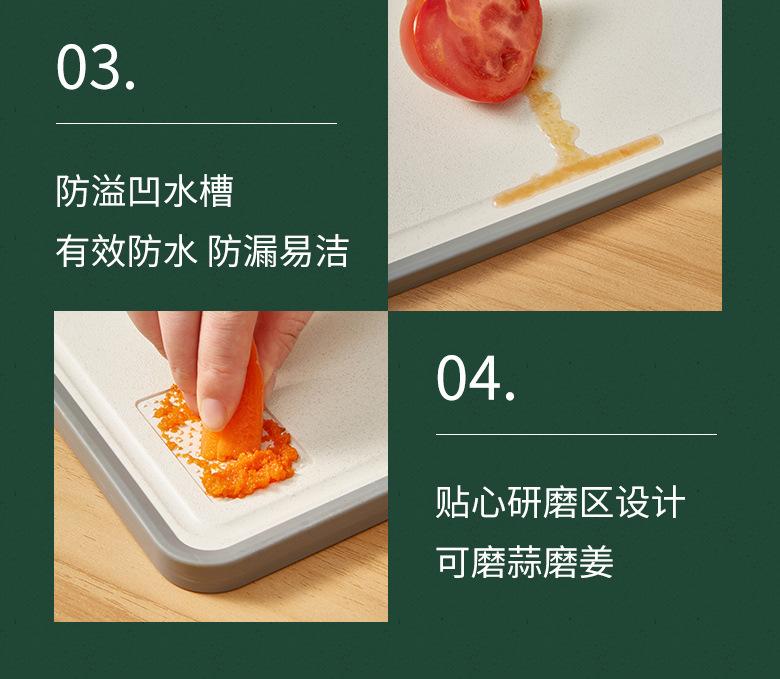 03.

防溢凹水槽
有效防水 防漏易洁

04.

贴心研磨区设计
可磨蒜磨姜