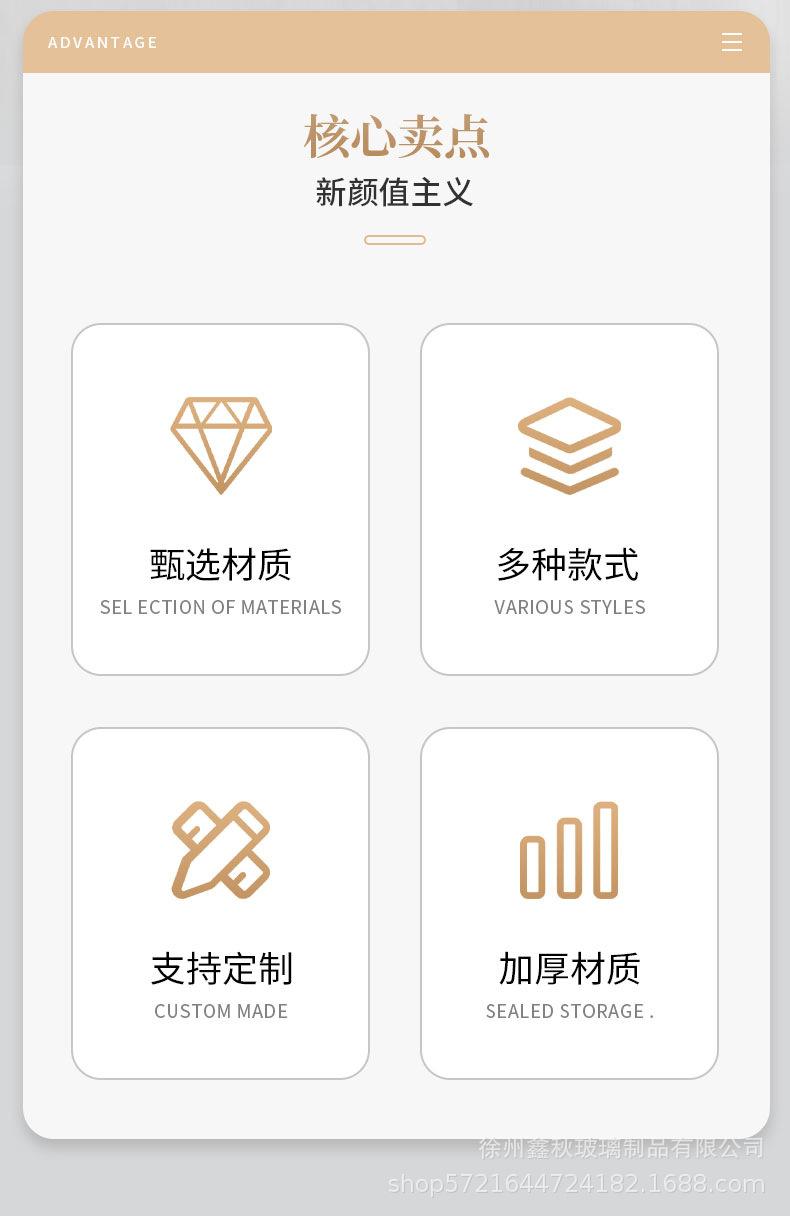 ADVANTAGE

核心卖点
新颜值主义

甄选材质
SEL ECTION OF MATERIALS

多种款式
VARIOUS STYLES

支持定制
CUSTOM MADE

加厚材质
SEALED STORAGE .

徐州鑫秋玻璃制品有限公司
shop5721644724182.1688.com