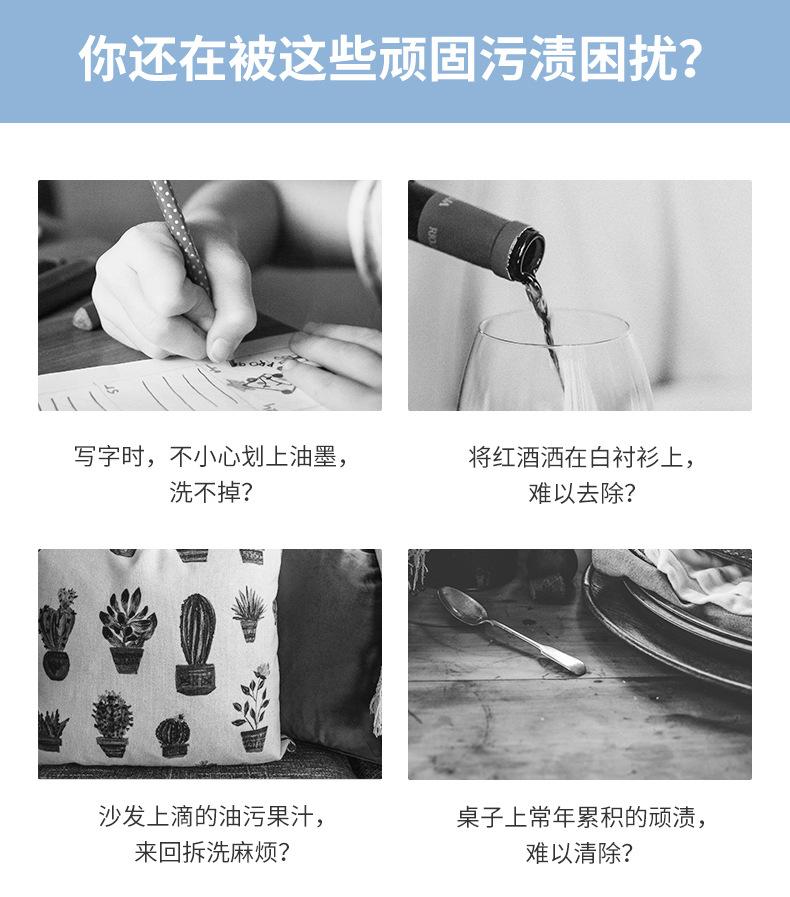 你还在被这些顽固污渍困扰？

写字时，不小心划上油墨，洗不掉？

将红酒洒在白衬衫上，难以去除？

沙发上滴的油污果汁，来回拆洗麻烦？

桌子上常年累积的顽渍，难以清除？