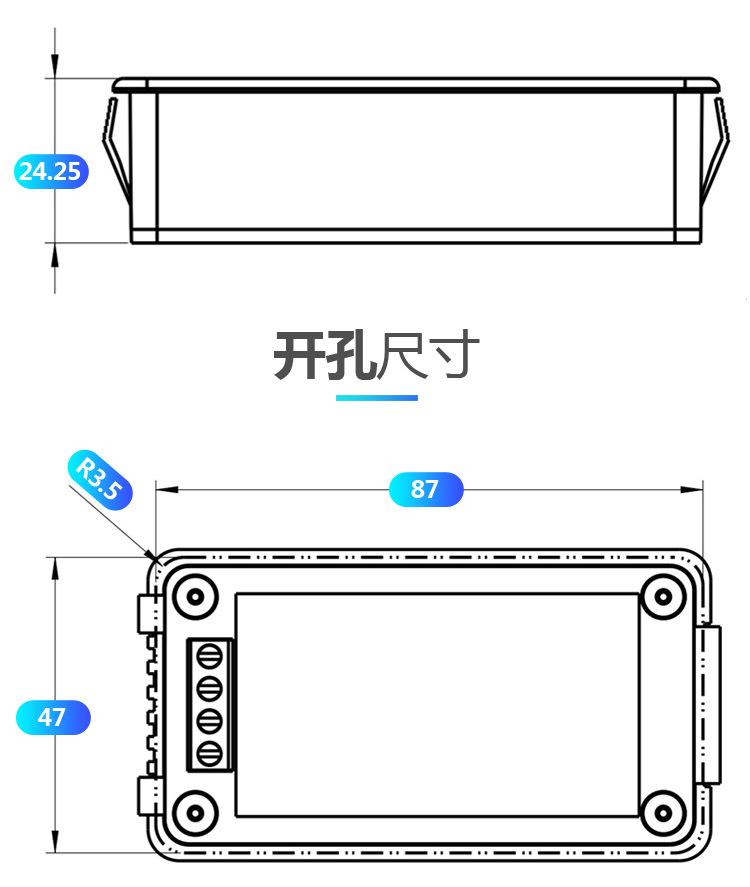 24.25

开孔尺寸

R3.5

87

47