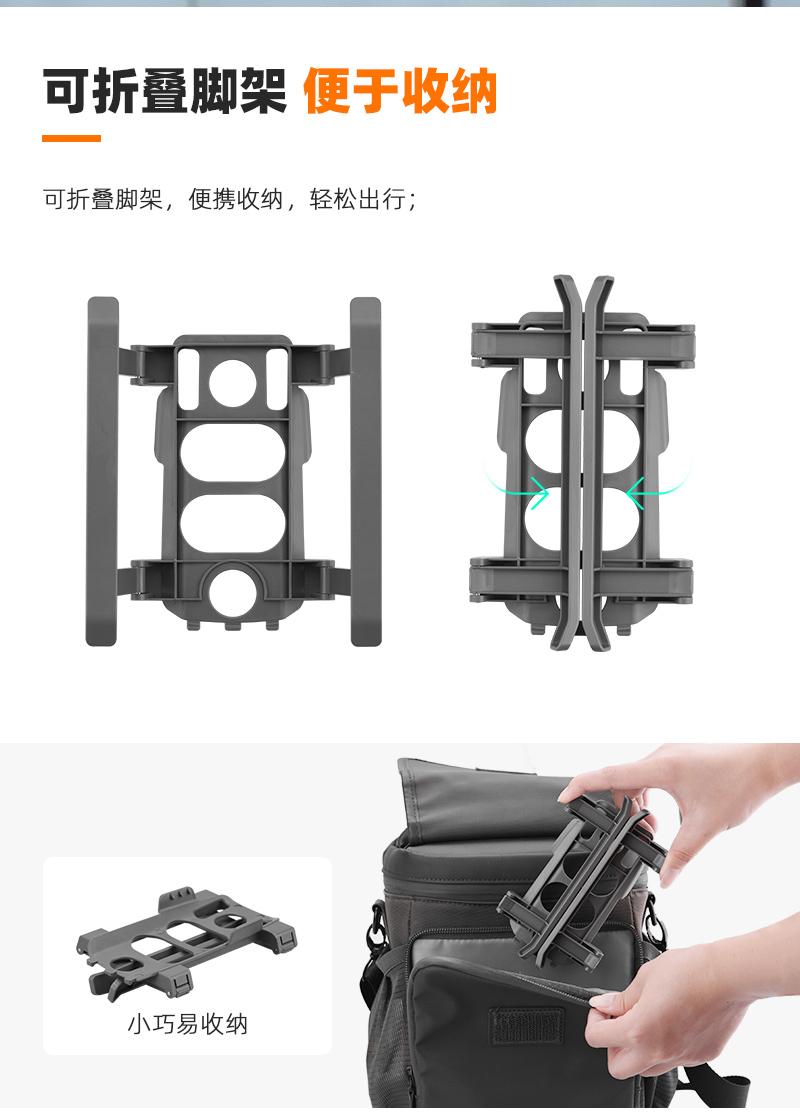 可折叠脚架 便于收纳

可折叠脚架，便携收纳，轻松出行；

小巧易收纳