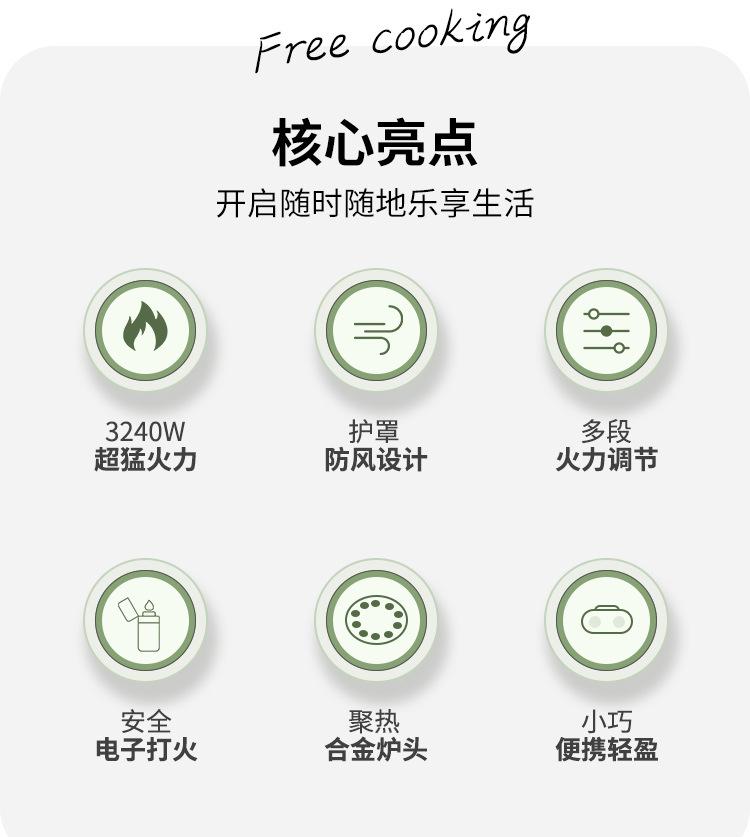 Free cooking

核心亮点

开启随时随地乐享生活

3240W
超猛火力

护罩
防风设计

多段
火力调节

安全
电子打火

聚热
合金炉头

小巧
便携轻盈