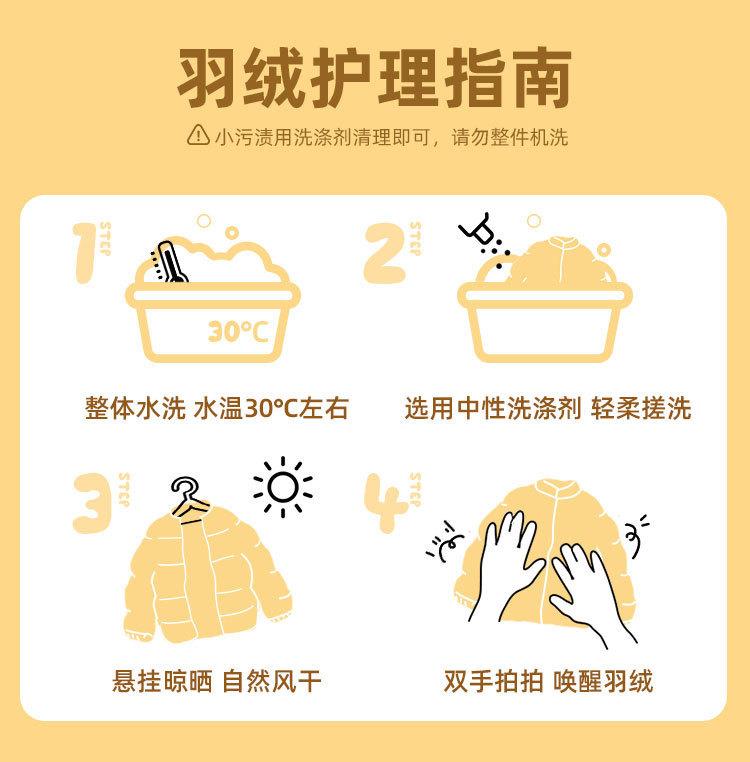 羽绒护理指南

小污渍用洗涤剂清理即可，请勿整件机洗

1 STEP

30°C

整体水洗 水温30°C左右

2 STEP

选用中性洗涤剂 轻柔搓洗

3 STEP

悬挂晾晒 自然风干

4 STEP

双手拍拍 唤醒羽绒