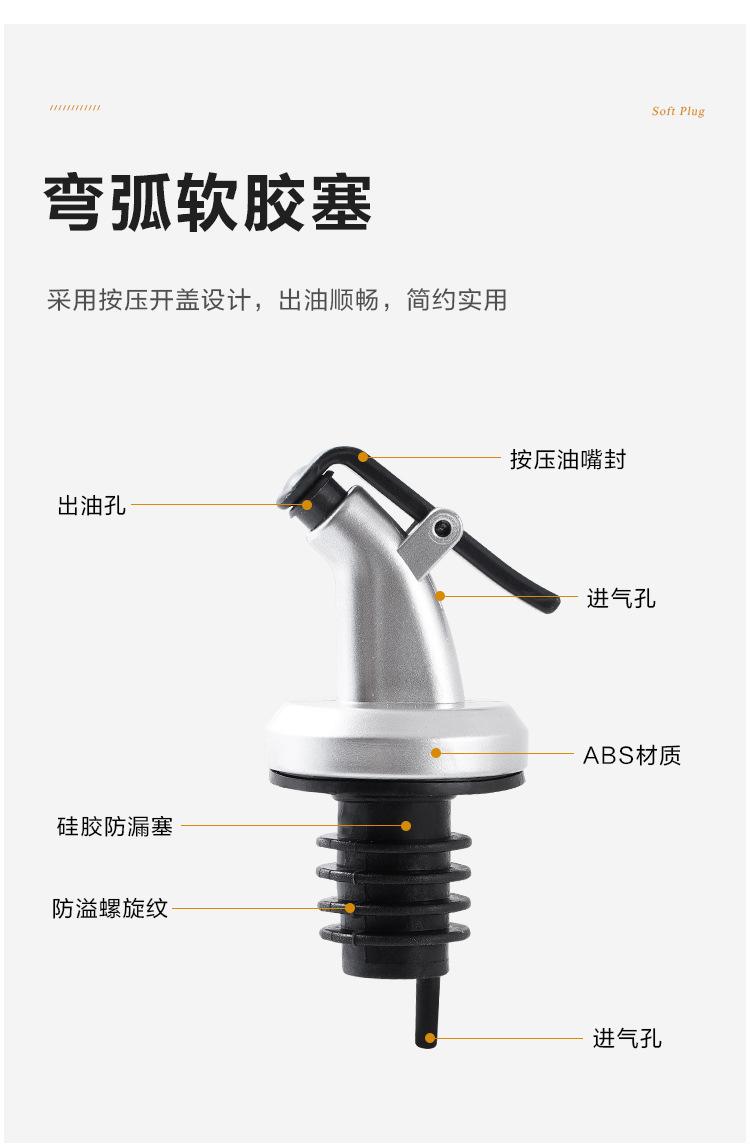 //////////// Soft Plug

弯弧软胶塞

采用按压开盖设计，出油顺畅，简约实用

按压油嘴封

出油孔

进气孔

ABS材质

硅胶防漏塞

防溢螺旋纹

进气孔