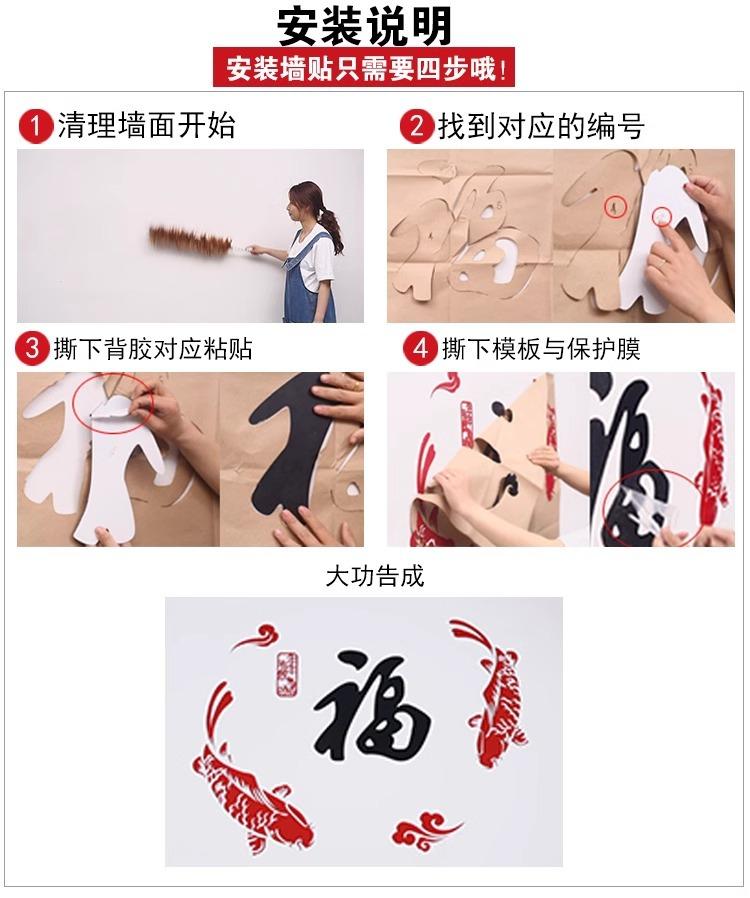 安装说明

安装墙贴只需要四步哦！

1 清理墙面开始

2 找到对应的编号

3 撕下背胶对应粘贴

4 撕下模板与保护膜

大功告成

福