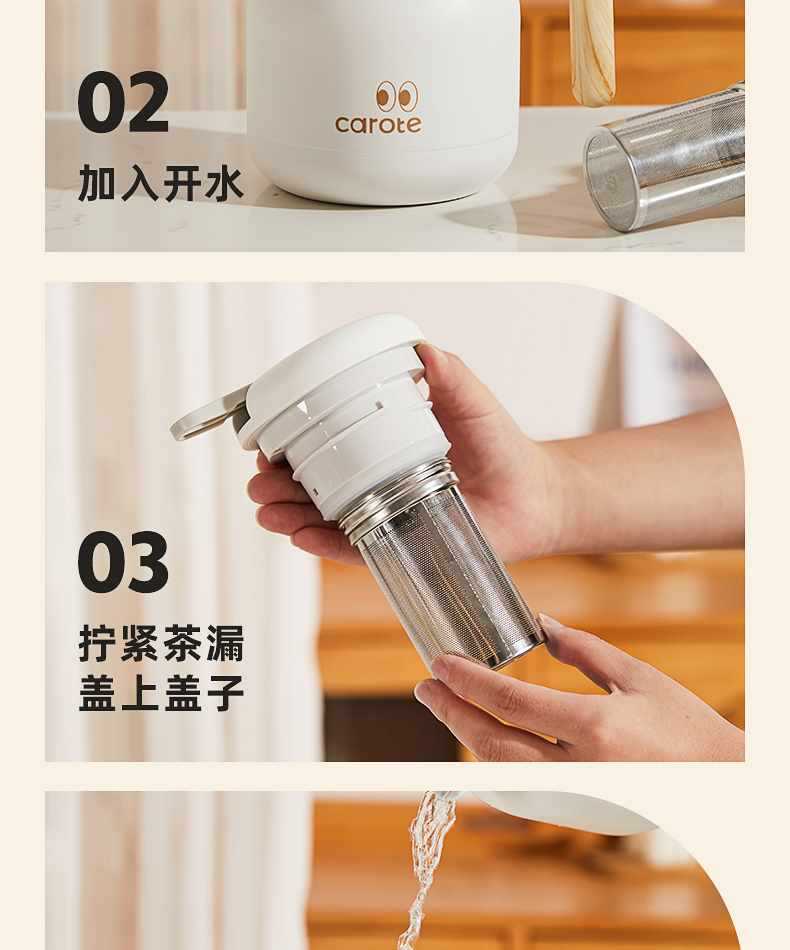 02
加入开水

carote

03
拧紧茶漏
盖上盖子