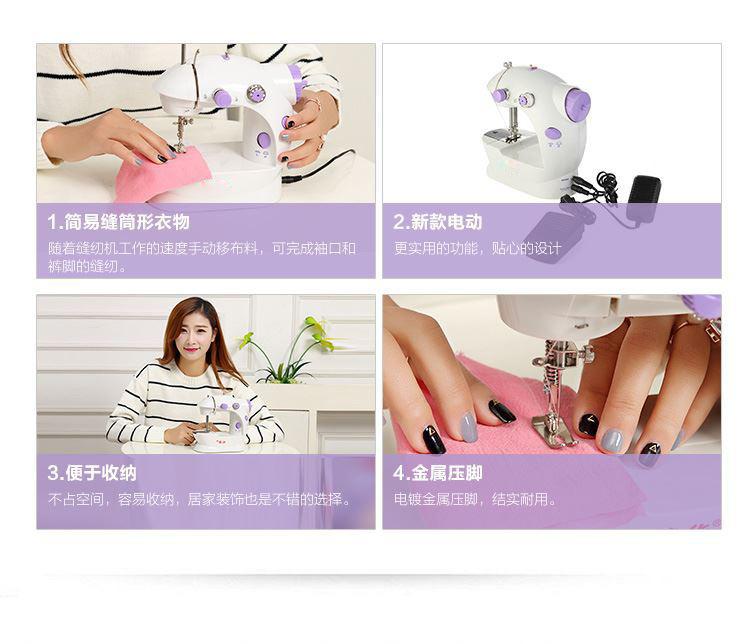 1.简易缝筒形衣物

随着缝纫机工作的速度手动移布料，可完成袖口和裤脚的缝纫。

2.新款电动

更实用的功能，贴心的设计

3.便于收纳

不占空间，容易收纳，居家装饰也是不错的选择。

4.金属压脚

电镀金属压脚，结实耐用。